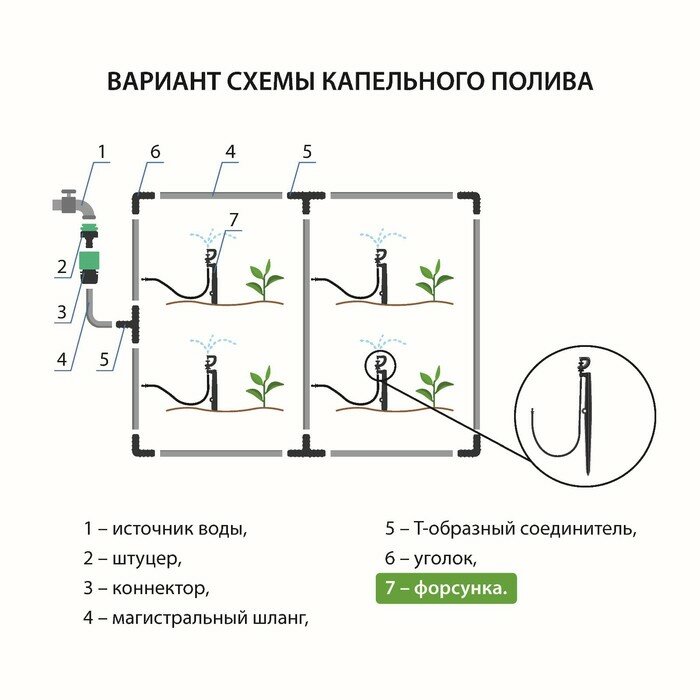 ВАРИАНТ СХЕМЫ КАПЕЛЬНОГО ПОЛИВА

1
6
4
5
7
2
3
4
5

1 – источник воды,
2 – штуцер,
3 – коннектор,
4 – магистральный шланг,

5 – Т-образный соединитель,
6 – уголок,
7 – форсунка.