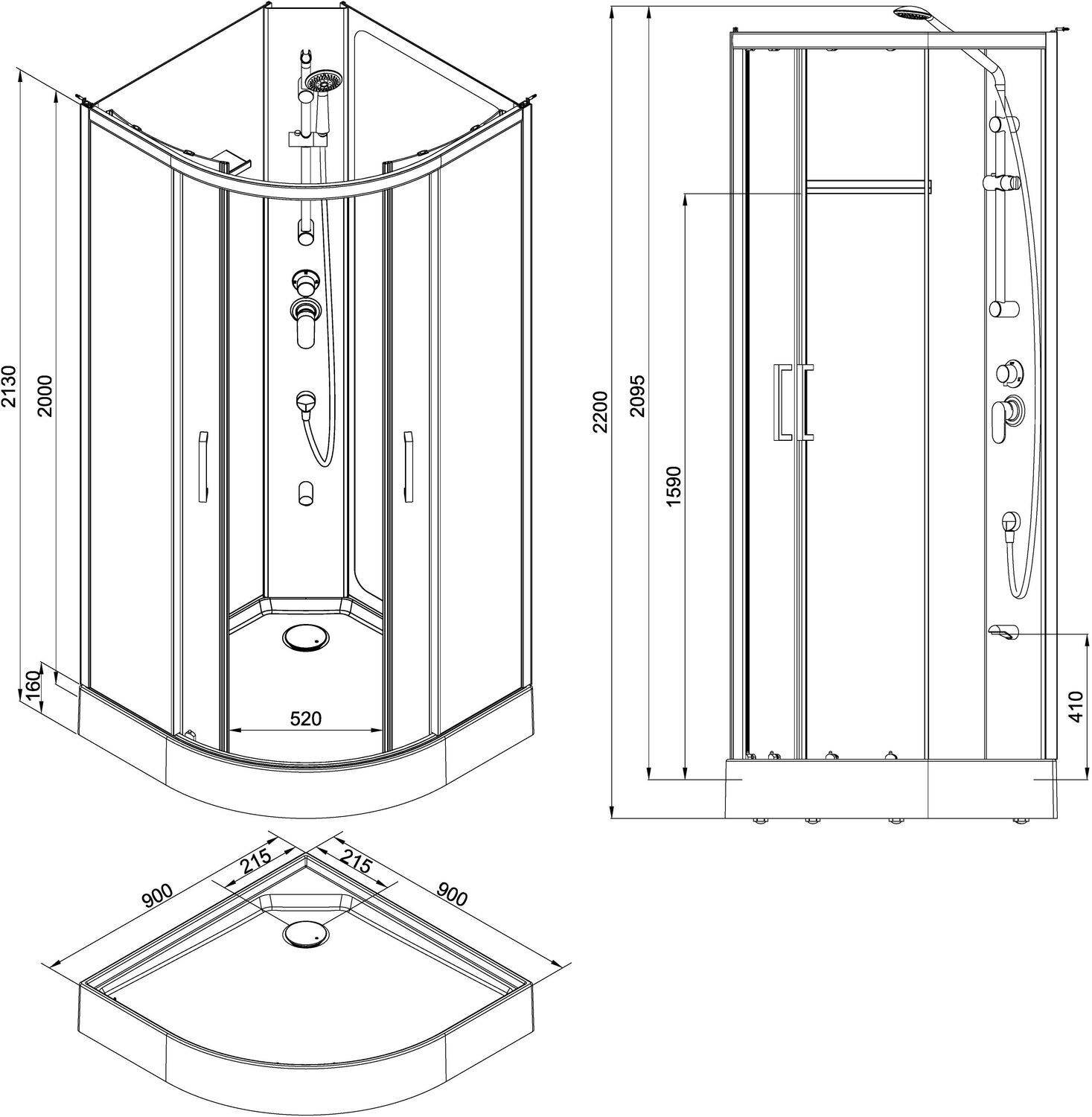 2130
2000
160
520
2200
2095
1590
410
900
215
215
900