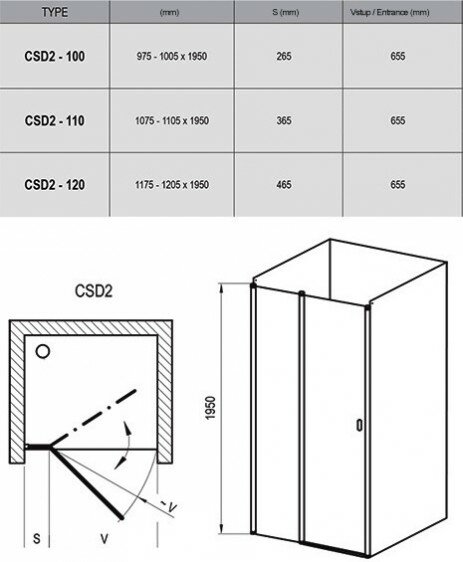 | TYPE | (mm) | S (mm) | Vstup / Entrance (mm) |
|---|---|---|---|
| CSD2 - 100 | 975 - 1005 x 1950 | 265 | 655 |
| CSD2 - 110 | 1075 - 1105 x 1950 | 365 | 655 |
| CSD2 - 120 | 1175 - 1205 x 1950 | 465 | 655 |

CSD2

~V

S

V

1950