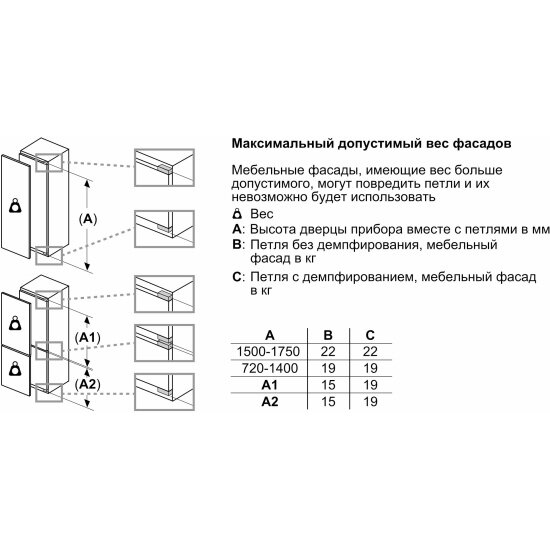 (A)

(A1)

(A2)

Максимальный допустимый вес фасадов

Мебельные фасады, имеющие вес больше допустимого, могут повредить петли и их невозможно будет использовать

Вес
A: Высота дверцы прибора вместе с петлями в мм
B: Петля без демпфирования, мебельный фасад в кг
C: Петля с демпфированием, мебельный фасад в кг

| A | B | C |
|---|---|---|
| 1500-1750 | 22 | 22 |
| 720-1400 | 19 | 19 |
| A1 | 15 | 19 |
| A2 | 15 | 19 |