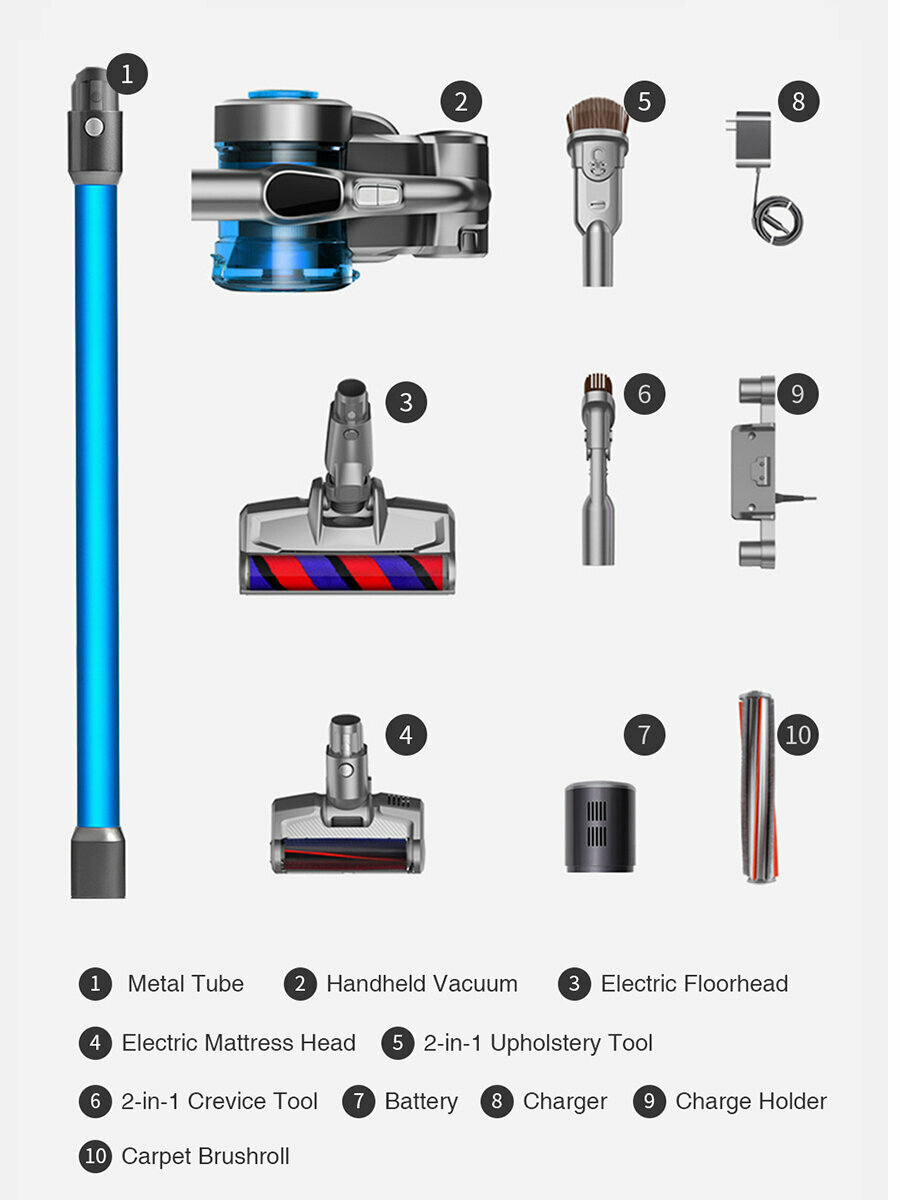 1
2
5
8
3
6
9
4
7
10

1 Metal Tube 2 Handheld Vacuum 3 Electric Floorhead

4 Electric Mattress Head 5 2-in-1 Upholstery Tool

6 2-in-1 Crevice Tool 7 Battery 8 Charger 9 Charge Holder

10 Carpet Brushroll