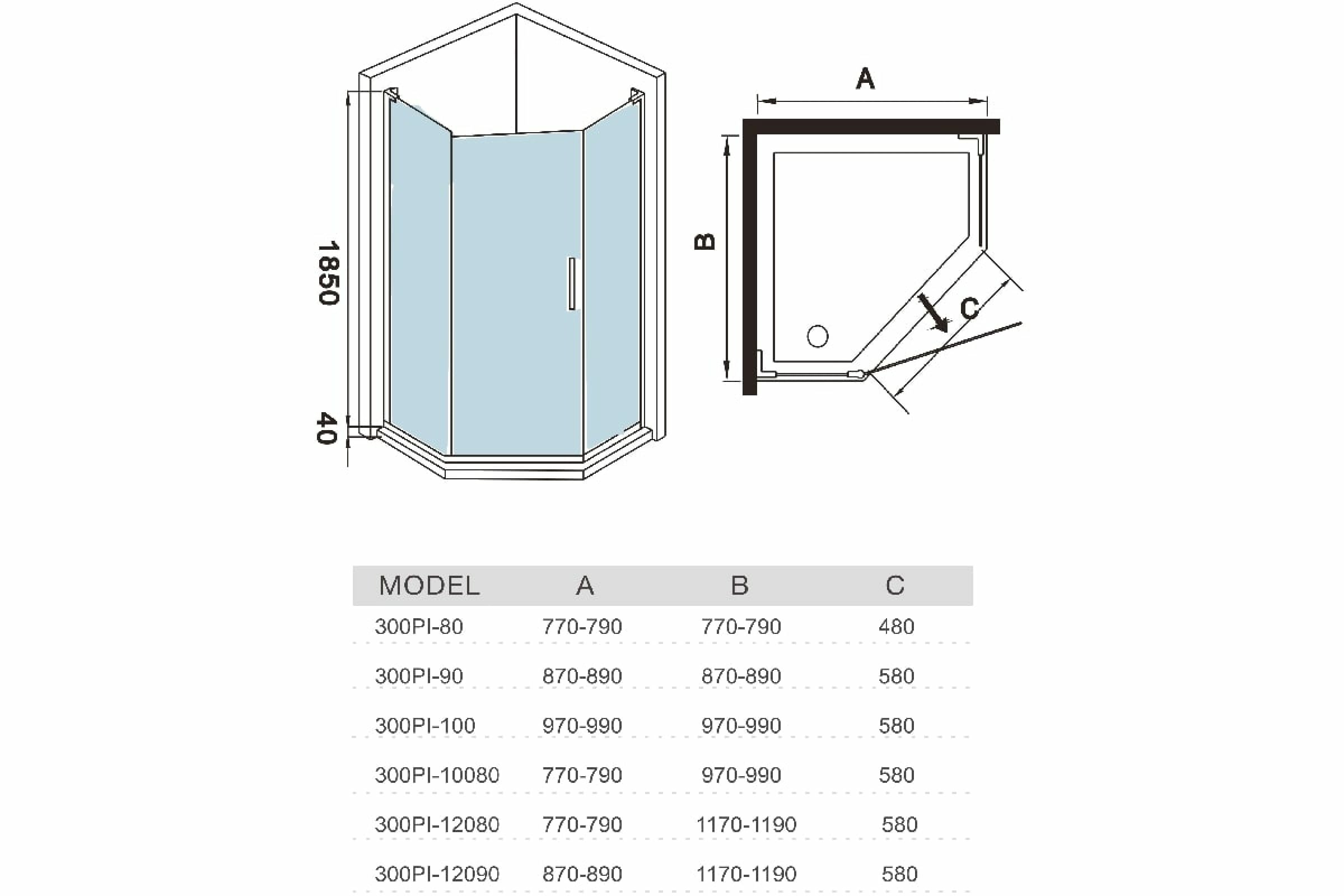 1850

40

A

B

C

| MODEL | A | B | C |
|---|---|---|---|
| 300PI-80 | 770-790 | 770-790 | 480 |
| 300PI-90 | 870-890 | 870-890 | 580 |
| 300PI-100 | 970-990 | 970-990 | 580 |
| 300PI-10080 | 770-790 | 970-990 | 580 |
| 300PI-12080 | 770-790 | 1170-1190 | 580 |
| 300PI-12090 | 870-890 | 1170-1190 | 580 |