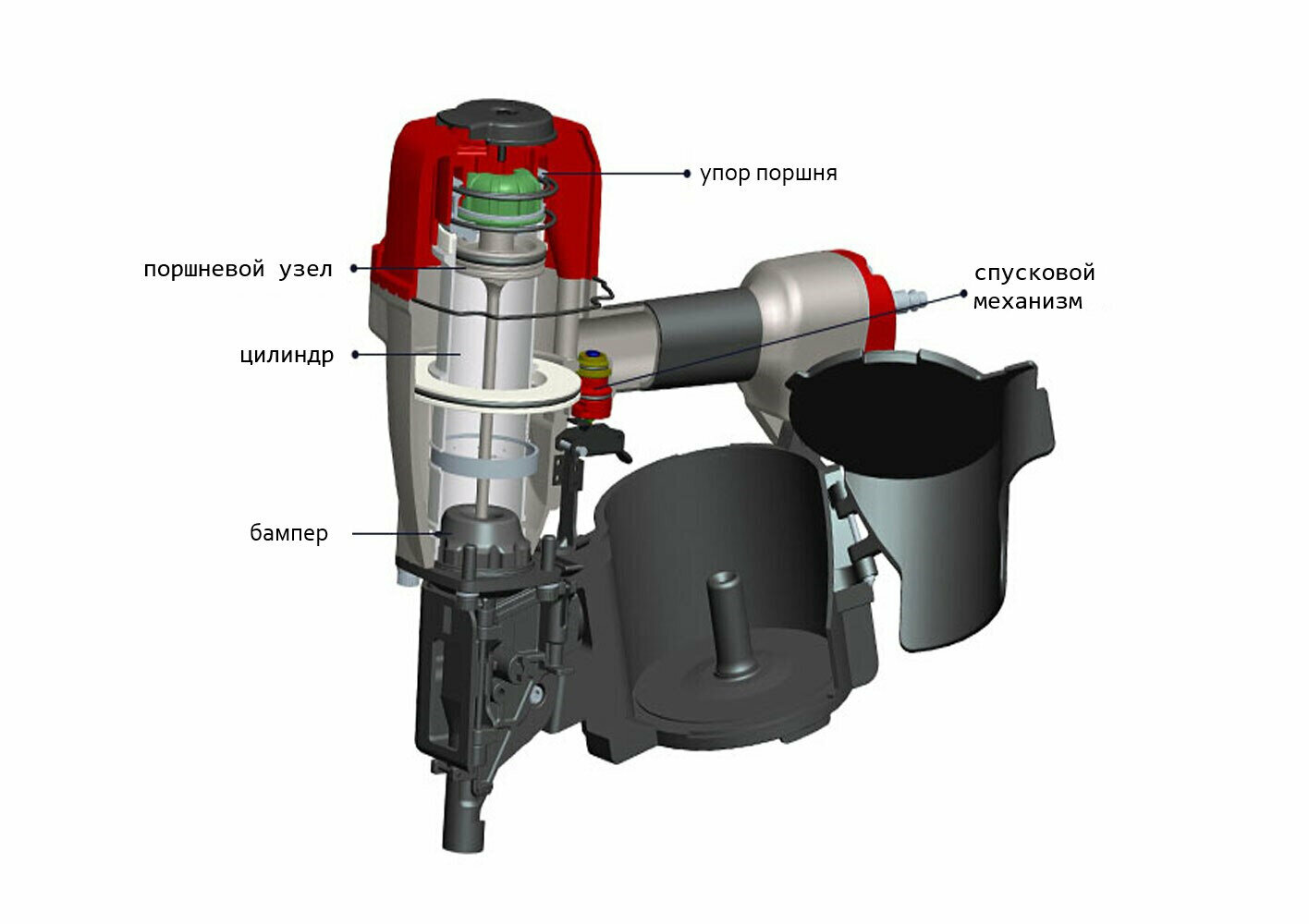 упор поршня

поршневой узел

спусковой механизм

цилиндр

бампер