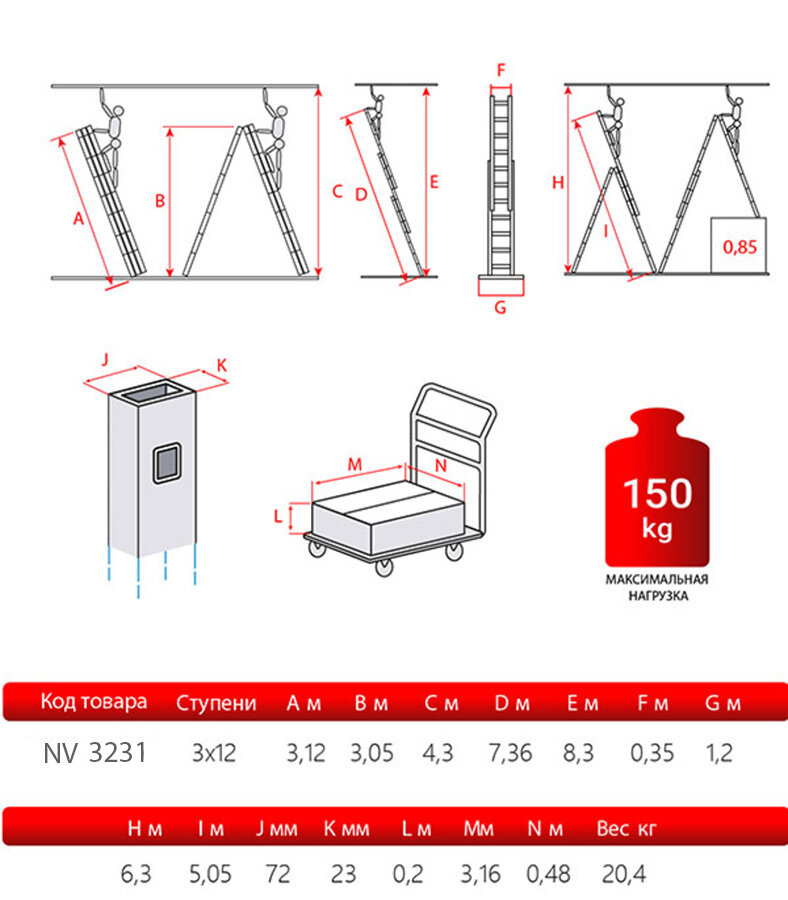 A B C D E F G H I 0,85

J K

M N L

150 kg
МАКСИМАЛЬНАЯ НАГРУЗКА

| Код товара | Ступени | A м | B м | C м | D м | E м | F м | G м |
|---|---|---|---|---|---|---|---|---|
| NV 3231 | 3x12 | 3,12 | 3,05 | 4,3 | 7,36 | 8,3 | 0,35 | 1,2 |

| H м | I м | J мм | K мм | L м | Mм | N м | Вес кг |
|---|---|---|---|---|---|---|---|
| 6,3 | 5,05 | 72 | 23 | 0,2 | 3,16 | 0,48 | 20,4 |