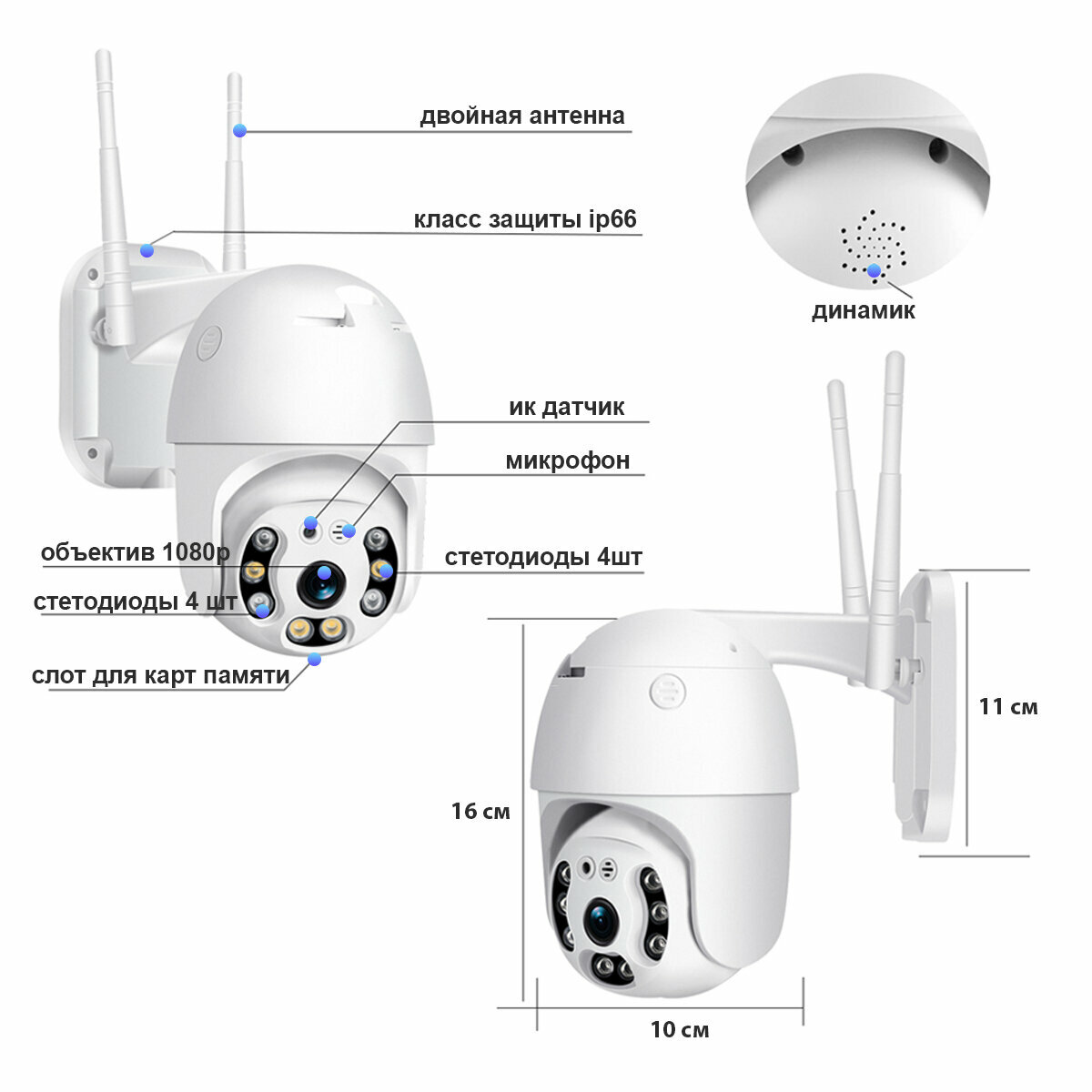 двойная антенна

класс защиты ip66

динамик

ик датчик

микрофон

объектив 1080p

стетодиоды 4шт

стетодиоды 4 шт

слот для карт памяти

11 см

16 см

10 см