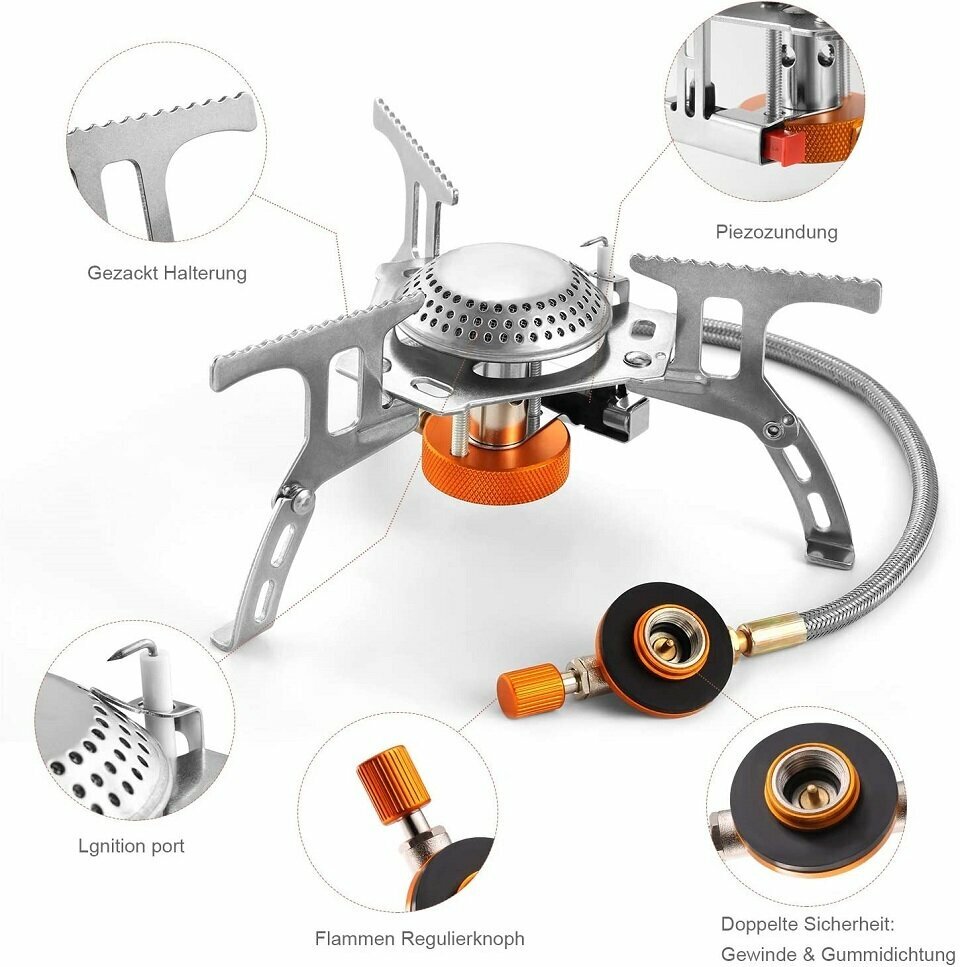 Gezackt Halterung

Piezozundung

Lgnition port

Flammen Regulierknoph

Doppelte Sicherheit:
Gewinde & Gummidichtung