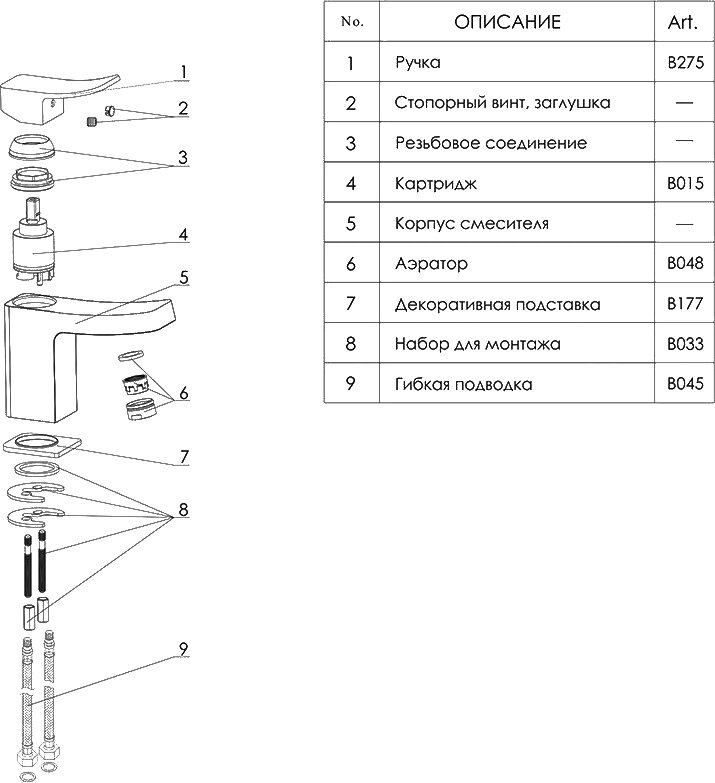 1
2
3
4
5
6
7
8
9

| No. | ОПИСАНИЕ | Art. |
|---|---|---|
| 1 | Ручка | B275 |
| 2 | Стопорный винт, заглушка | — |
| 3 | Резьбовое соединение | — |
| 4 | Картридж | B015 |
| 5 | Корпус смесителя | — |
| 6 | Аэратор | B048 |
| 7 | Декоративная подставка | B177 |
| 8 | Набор для монтажа | B033 |
| 9 | Гибкая подводка | B045 |