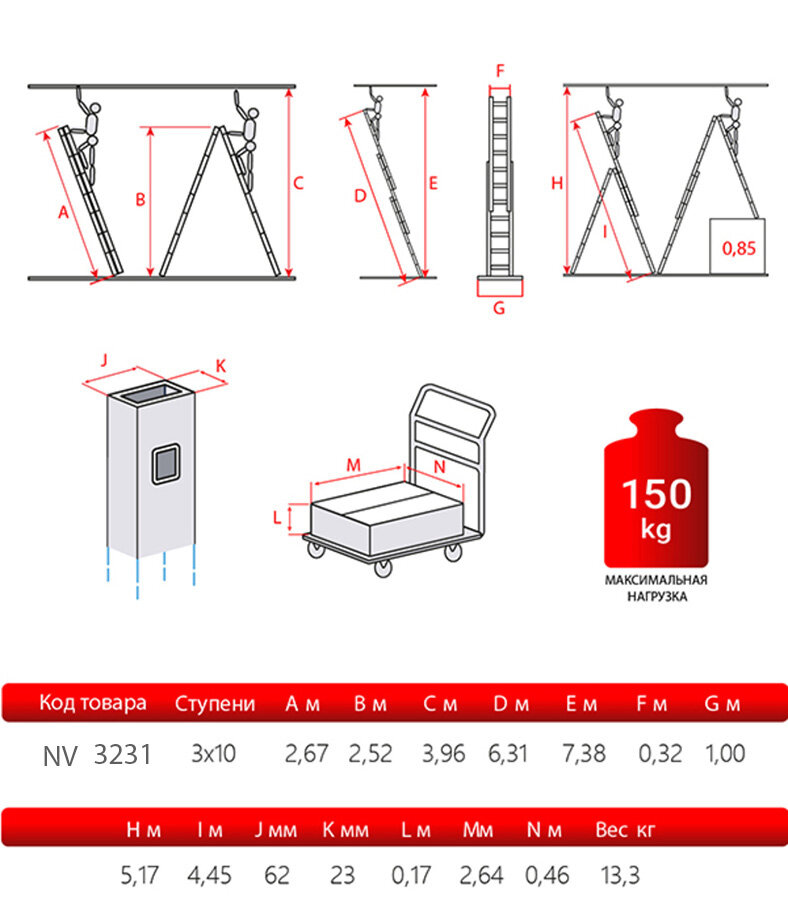 A

B

C

D

E

F

G

H

I

0,85

J

K

M

N

L

150 kg

МАКСИМАЛЬНАЯ НАГРУЗКА

| Код товара | Ступени | A м | B м | C м | D м | E м | F м | G м |
|---|---|---|---|---|---|---|---|---|
| NV 3231 | 3x10 | 2,67 | 2,52 | 3,96 | 6,31 | 7,38 | 0,32 | 1,00 |

| H м | I м | J мм | K мм | L м | Mм | N м | Вес кг |
|---|---|---|---|---|---|---|---|
| 5,17 | 4,45 | 62 | 23 | 0,17 | 2,64 | 0,46 | 13,3 |