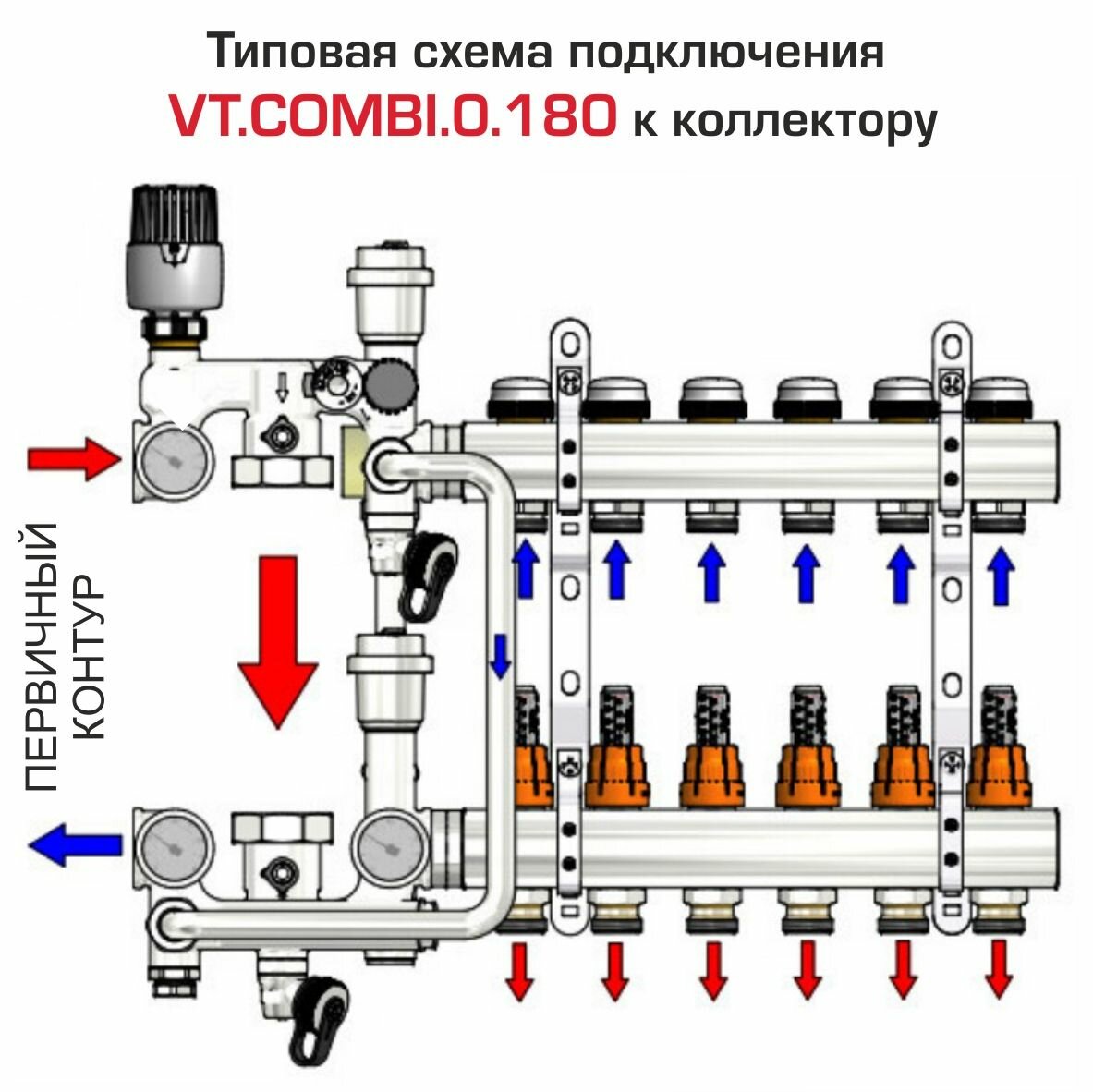 Типовая схема подключения
VT.COMBI.0.180 к коллектору

ПЕРВИЧНЫЙ КОНТУР