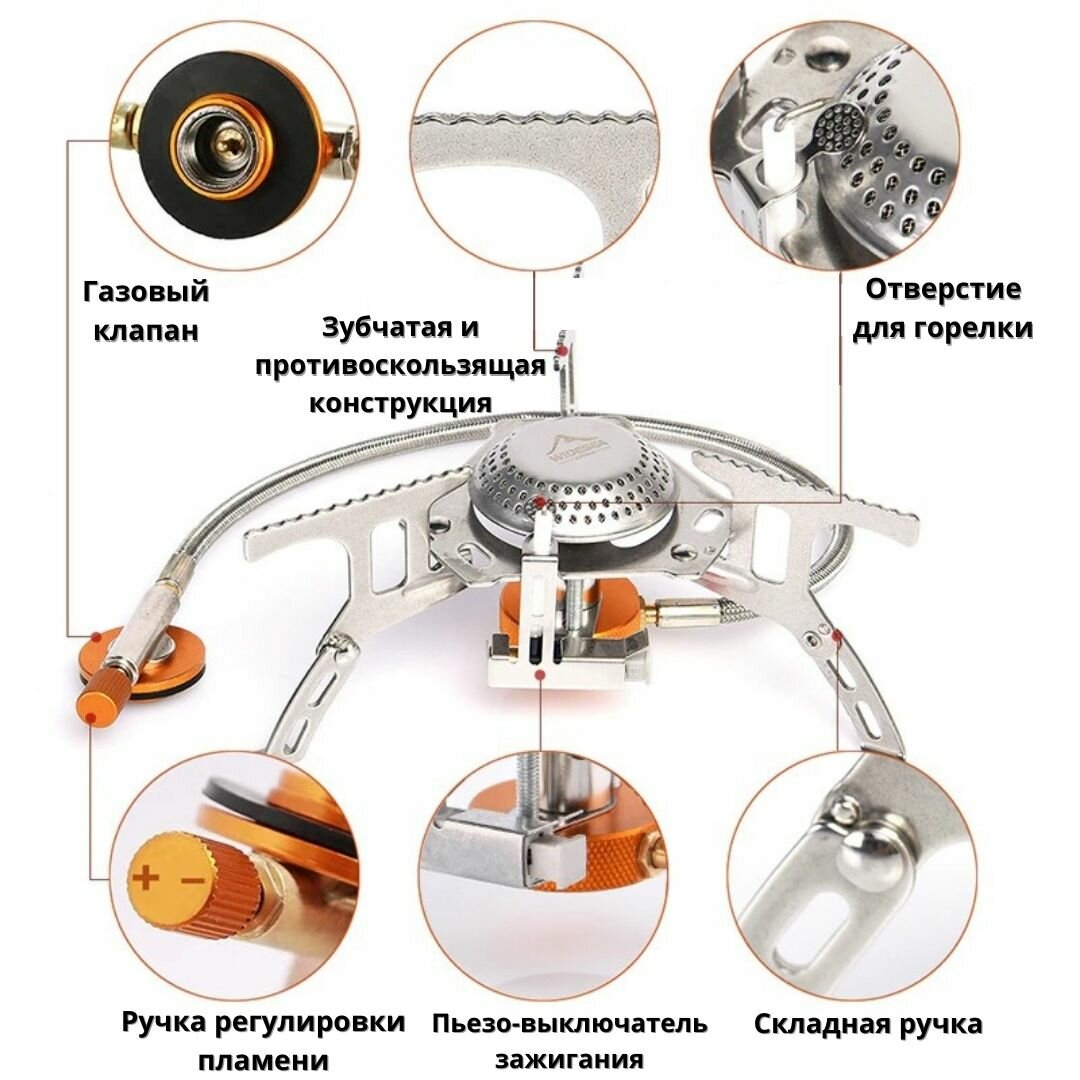 Газовый клапан

Зубчатая и противоскользящая конструкция

Отверстие для горелки

Widesea

+ −

Ручка регулировки пламени

Пьезо-выключатель зажигания

Складная ручка