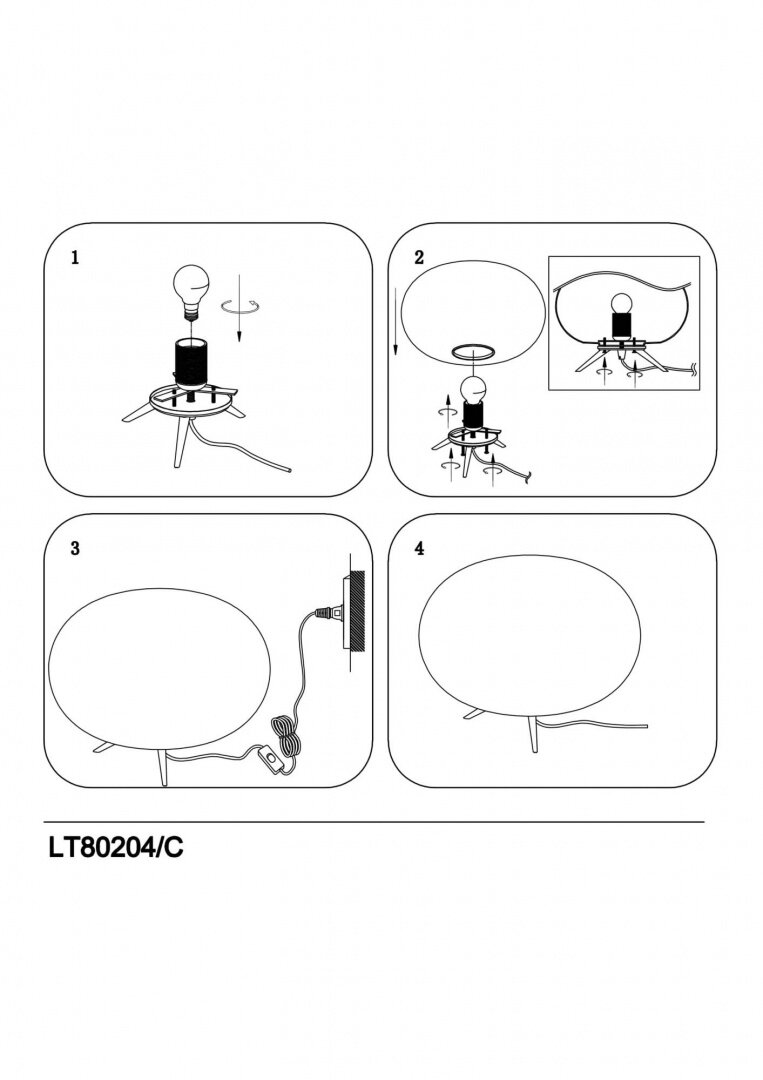 1

2

3

4

LT80204/C