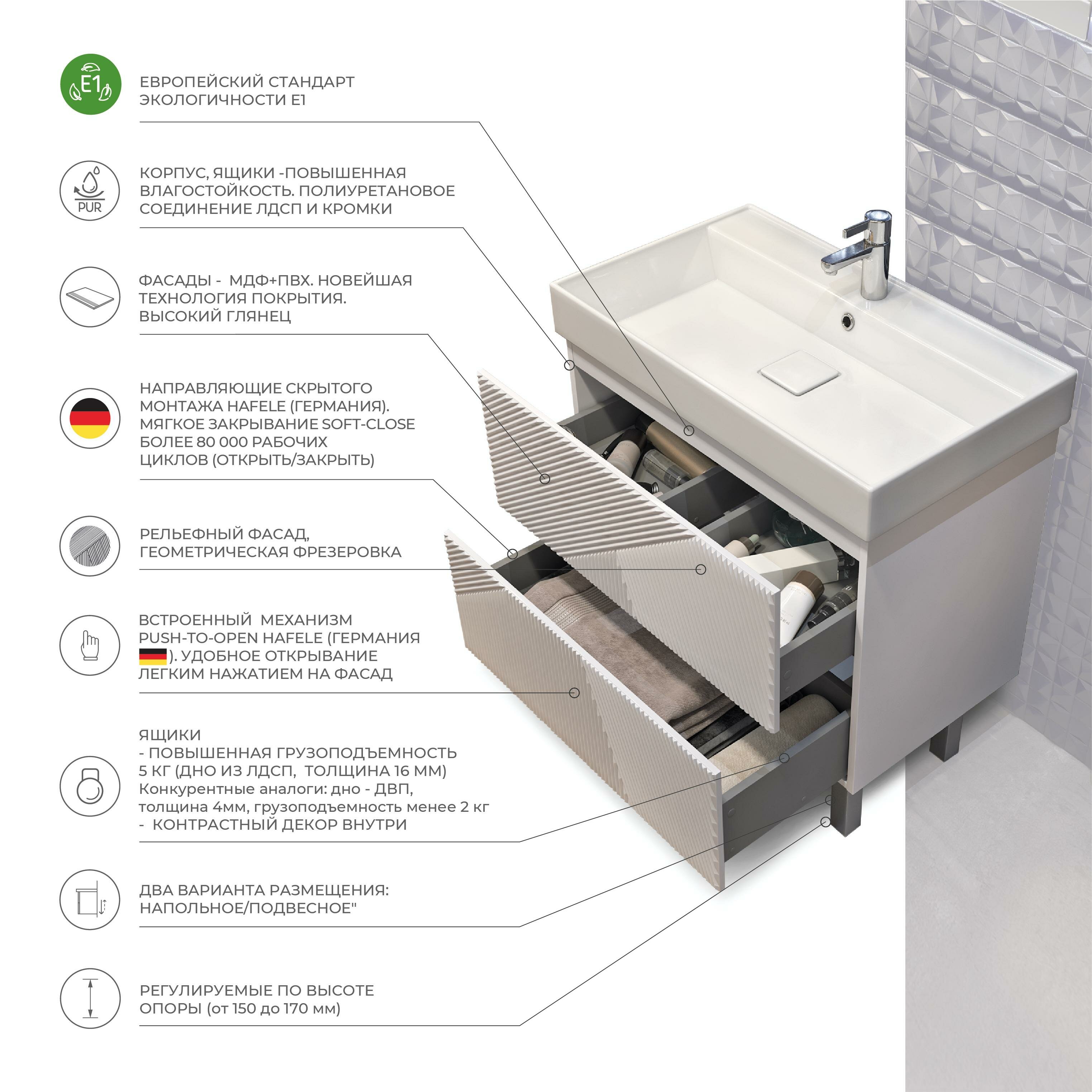 E1

ЕВРОПЕЙСКИЙ СТАНДАРТ ЭКОЛОГИЧНОСТИ Е1

PUR

КОРПУС, ЯЩИКИ -ПОВЫШЕННАЯ ВЛАГОСТОЙКОСТЬ. ПОЛИУРЕТАНОВОЕ СОЕДИНЕНИЕ ЛДСП И КРОМКИ

ФАСАДЫ - МДФ+ПВХ. НОВЕЙШАЯ ТЕХНОЛОГИЯ ПОКРЫТИЯ. ВЫСОКИЙ ГЛЯНЕЦ

НАПРАВЛЯЮЩИЕ СКРЫТОГО МОНТАЖА HAFELE (ГЕРМАНИЯ). МЯГКОЕ ЗАКРЫВАНИЕ SOFT-CLOSE БОЛЕЕ 80 000 РАБОЧИХ ЦИКЛОВ (ОТКРЫТЬ/ЗАКРЫТЬ)

РЕЛЬЕФНЫЙ ФАСАД, ГЕОМЕТРИЧЕСКАЯ ФРЕЗЕРОВКА

ВСТРОЕННЫЙ МЕХАНИЗМ PUSH-TO-OPEN HAFELE (ГЕРМАНИЯ ). УДОБНОЕ ОТКРЫВАНИЕ ЛЕГКИМ НАЖАТИЕМ НА ФАСАД

ЯЩИКИ
- ПОВЫШЕННАЯ ГРУЗОПОДЪЕМНОСТЬ 5 КГ (ДНО ИЗ ЛДСП, ТОЛЩИНА 16 ММ)
Конкурентные аналоги: дно - ДВП, толщина 4мм, грузоподъемность менее 2 кг
- КОНТРАСТНЫЙ ДЕКОР ВНУТРИ

ДВА ВАРИАНТА РАЗМЕЩЕНИЯ: НАПОЛЬНОЕ/ПОДВЕСНОЕ"

РЕГУЛИРУЕМЫЕ ПО ВЫСОТЕ ОПОРЫ (от 150 до 170 мм)