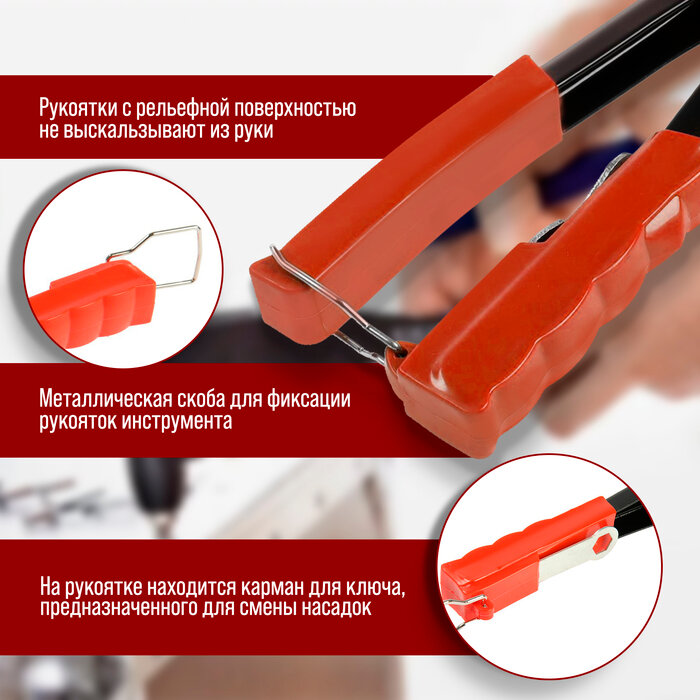 Рукоятки с рельефной поверхностью не выскальзывают из руки

Металлическая скоба для фиксации рукояток инструмента

На рукоятке находится карман для ключа, предназначенного для смены насадок