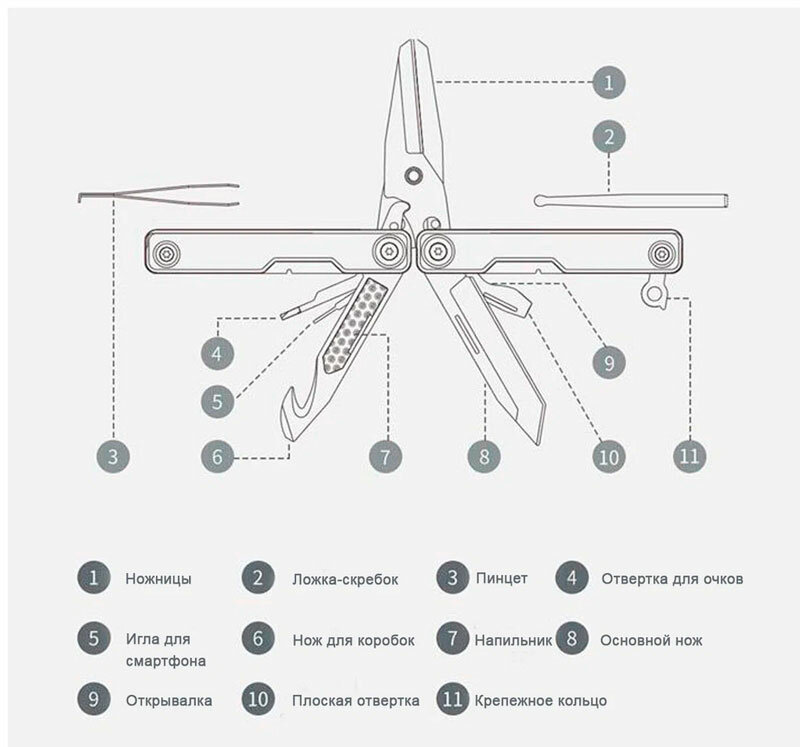 1
2
3
4
5
6
7
8
9
10
11

1 Ножницы
2 Ложка-скребок
3 Пинцет
4 Отвертка для очков
5 Игла для смартфона
6 Нож для коробок
7 Напильник
8 Основной нож
9 Открывалка
10 Плоская отвертка
11 Крепежное кольцо