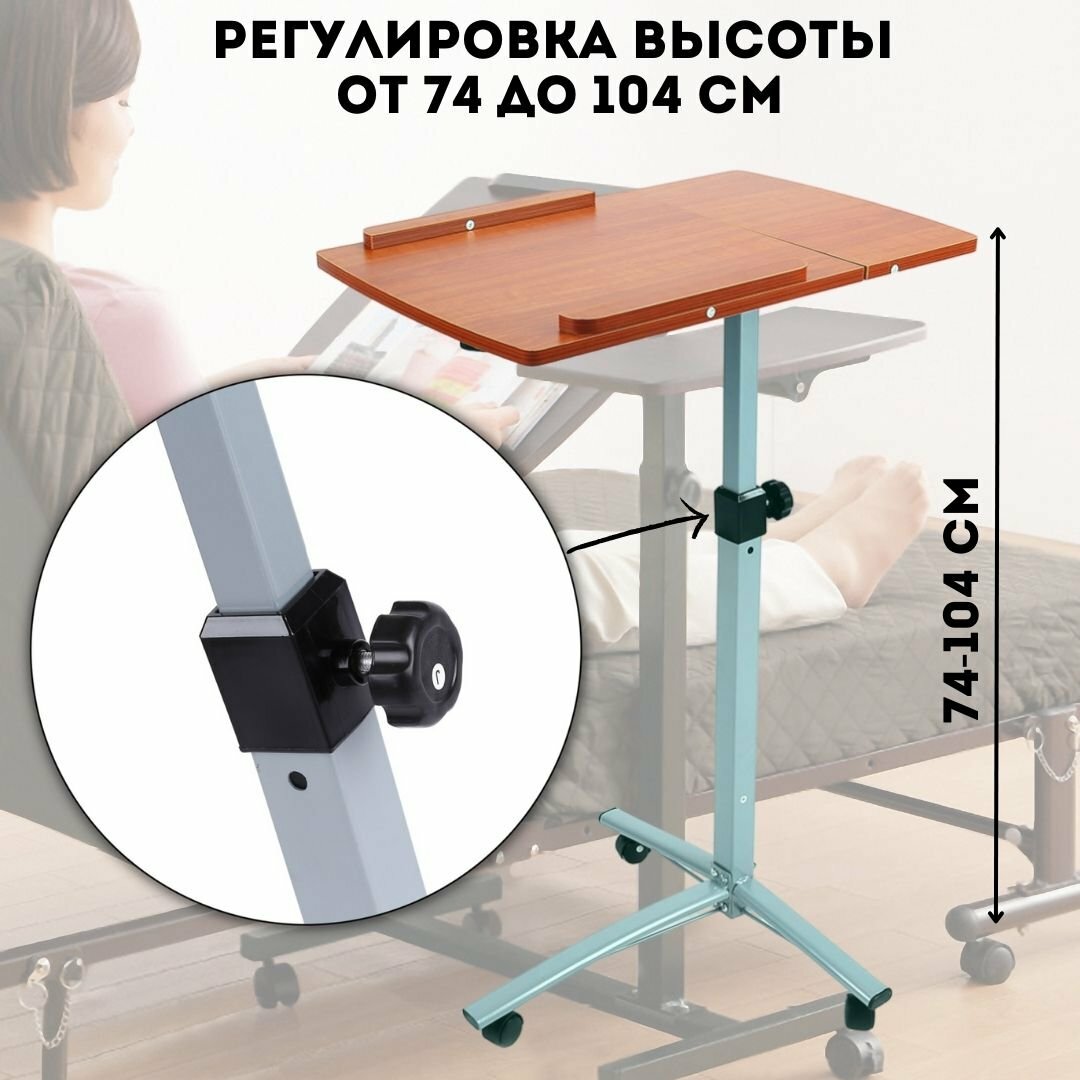 РЕГУЛИРОВКА ВЫСОТЫ
ОТ 74 ДО 104 СМ

74-104 СМ