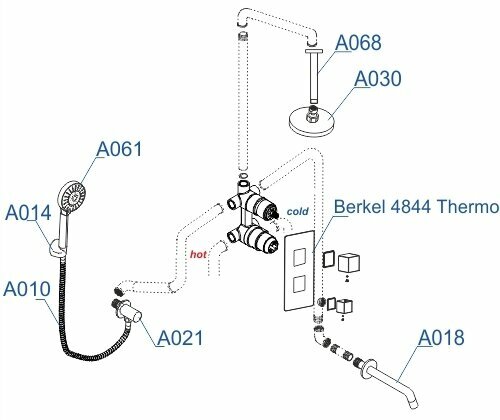 A068
A030
A061
A014
cold
Berkel 4844 Thermo
hot
A010
A021
A018