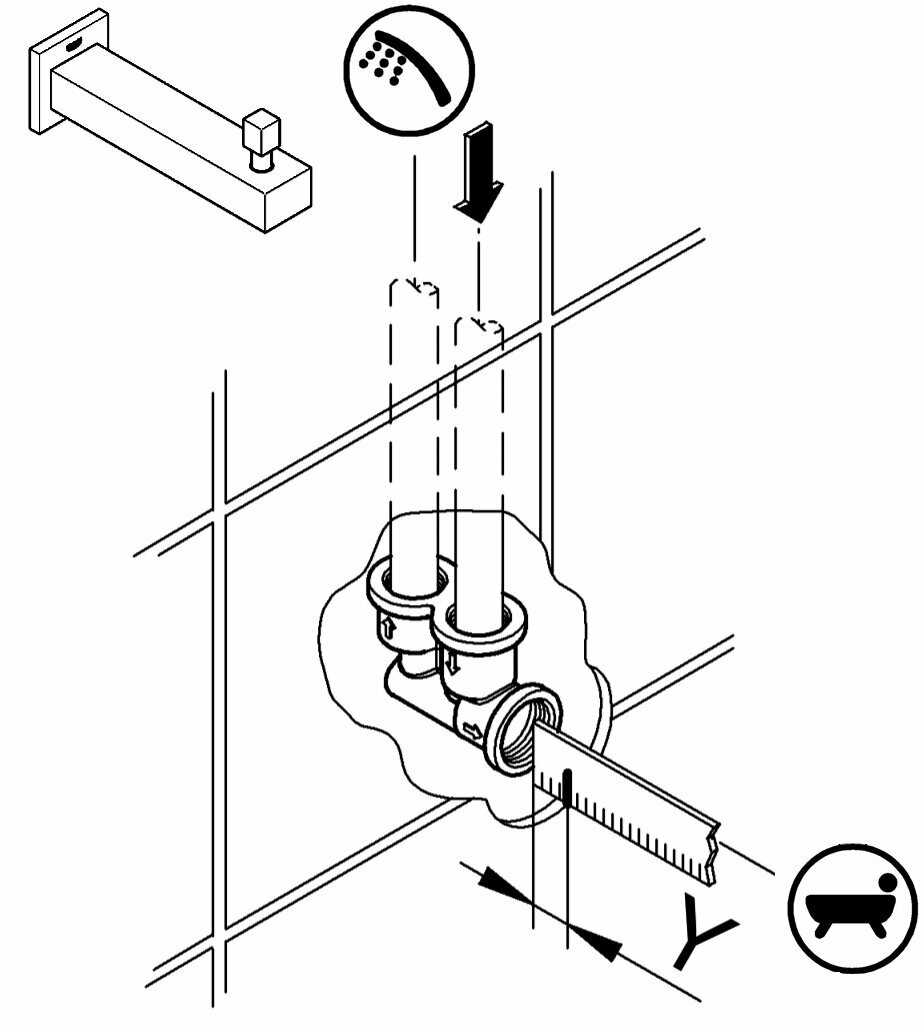 Y