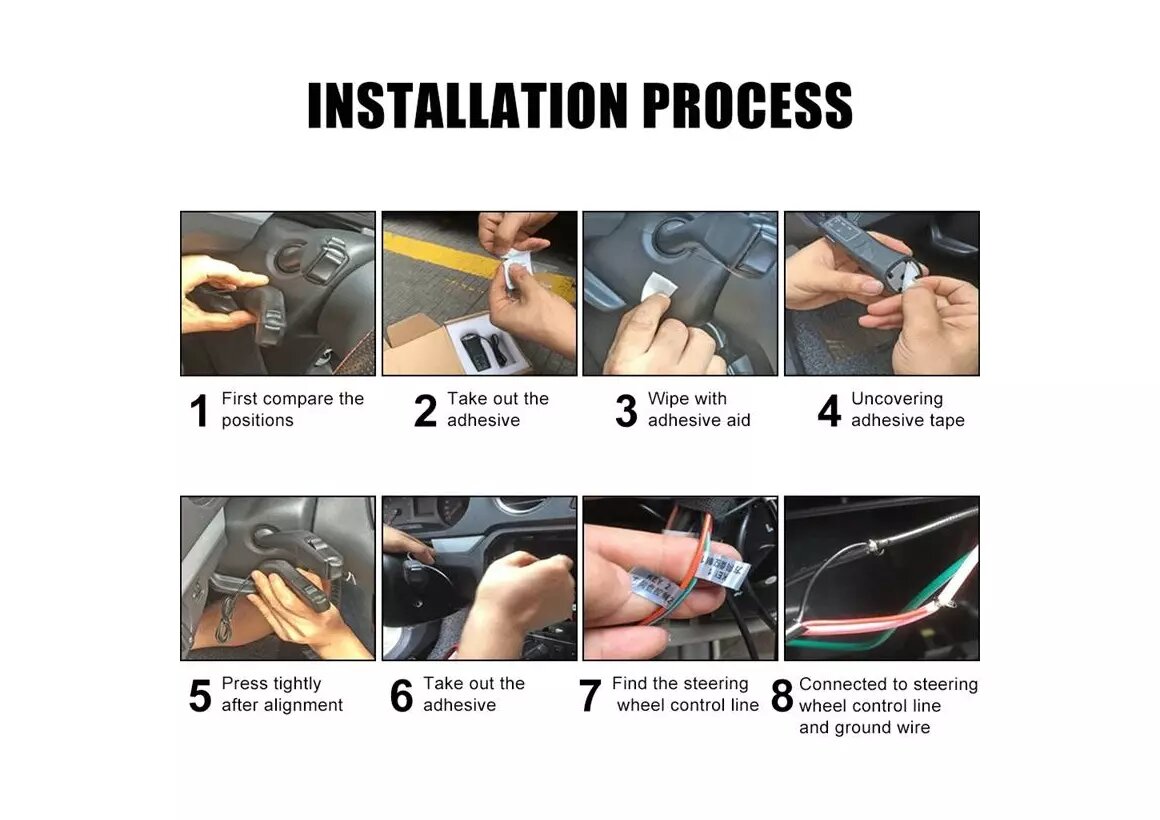 INSTALLATION PROCESS

1 First compare the positions

2 Take out the adhesive

3 Wipe with adhesive aid

4 Uncovering adhesive tape

5 Press tightly after alignment

6 Take out the adhesive

7 Find the steering wheel control line

8 Connected to steering wheel control line and ground wire