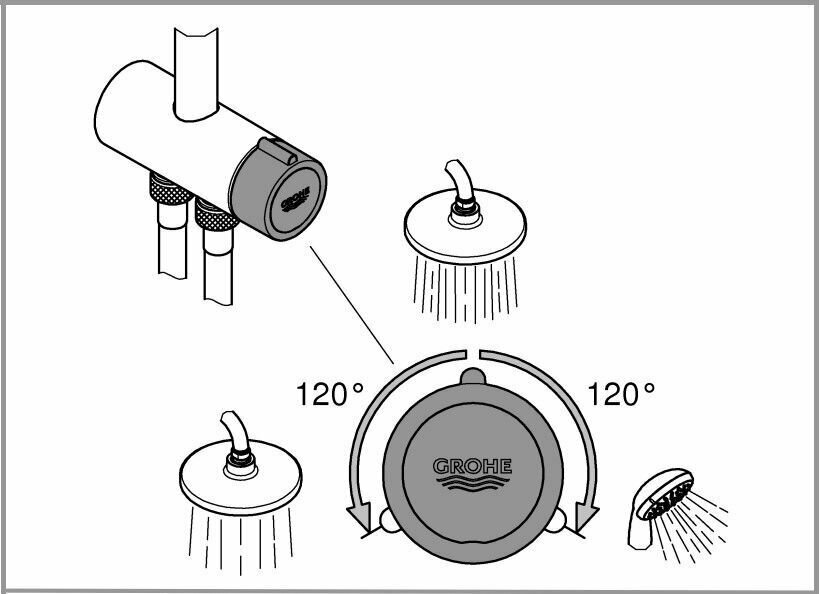 GROHE

120°

120°

GROHE