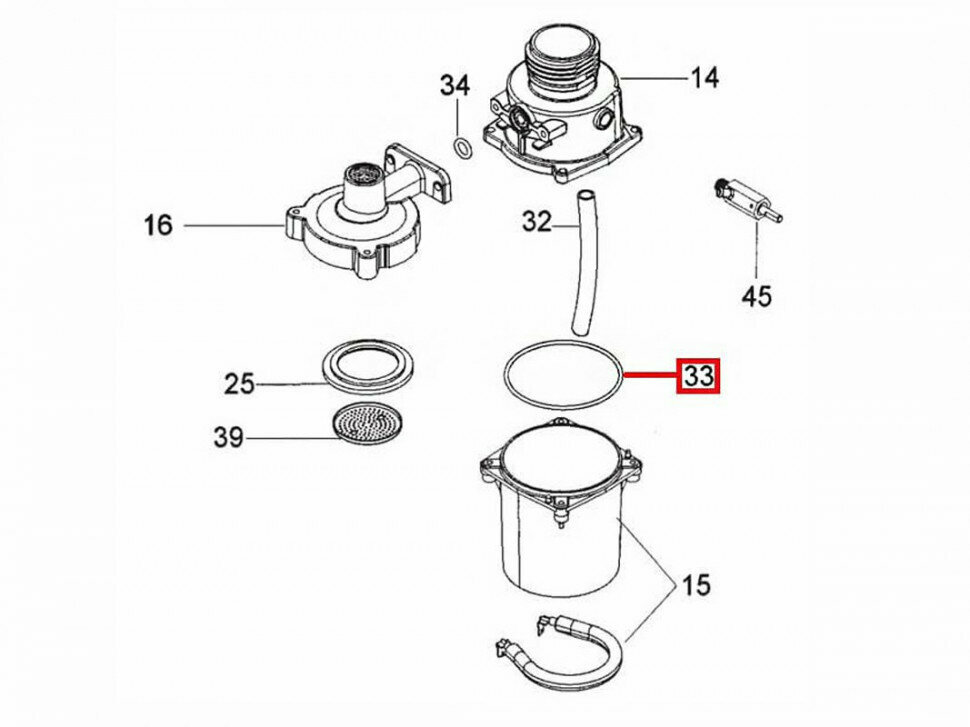 34
14
16
32
45
25
33
39
15