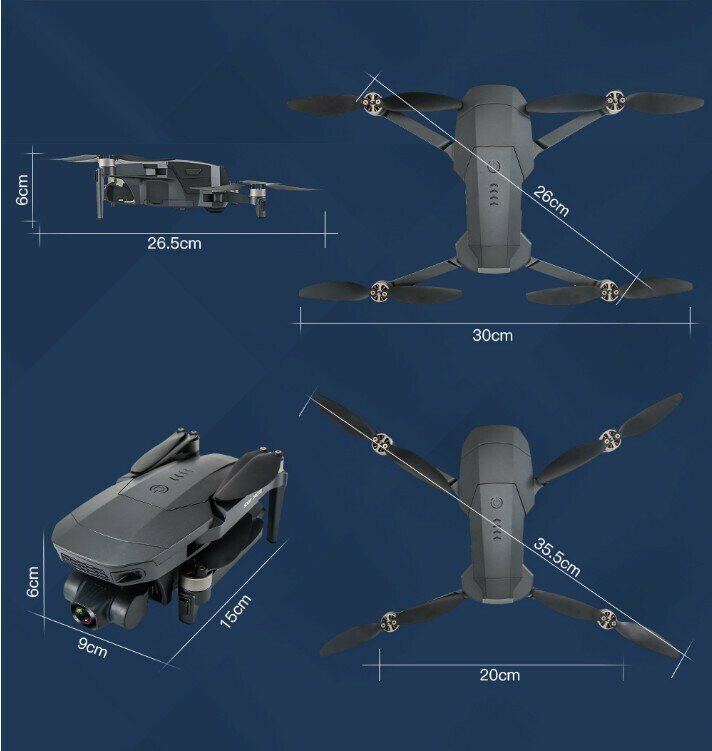 6cm

26.5cm

26cm

30cm

6cm

9cm

15cm

35.5cm

20cm