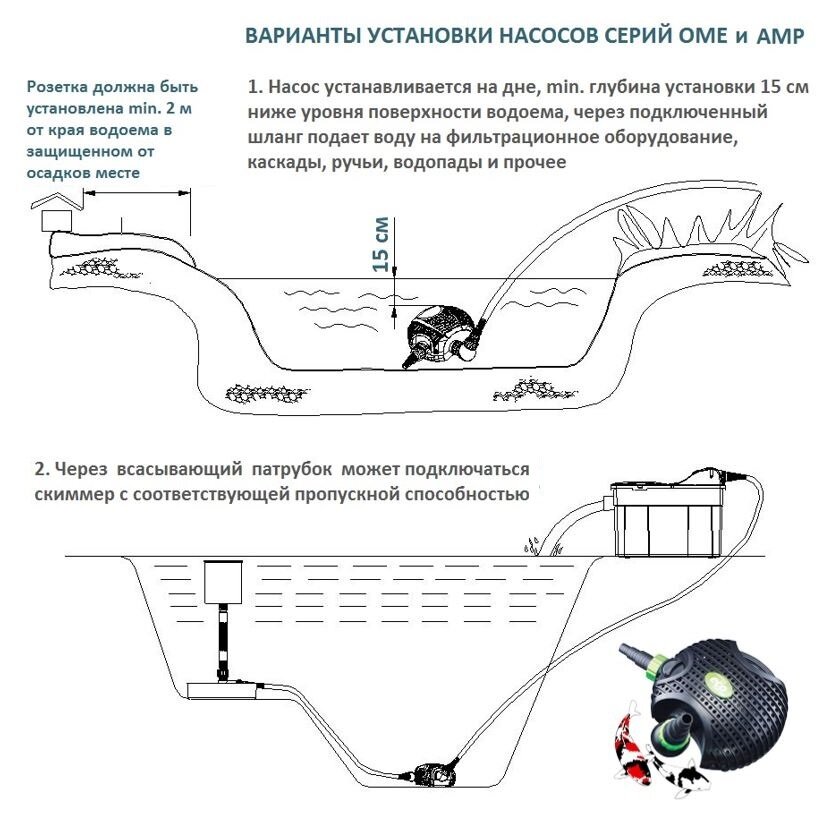 ВАРИАНТЫ УСТАНОВКИ НАСОСОВ СЕРИЙ OME и AMP

Розетка должна быть установлена min. 2 м от края водоема в защищенном от осадков месте

1. Насос устанавливается на дне, min. глубина установки 15 см ниже уровня поверхности водоема, через подключенный шланг подает воду на фильтрационное оборудование, каскады, ручьи, водопады и прочее

15 см

2. Через всасывающий патрубок может подключаться скиммер с соответствующей пропускной способностью