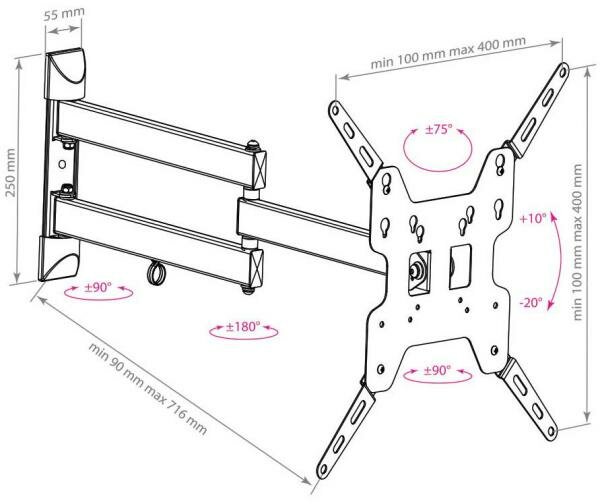 55 mm

250 mm

min 100 mm max 400 mm

±75°

+10°

-20°

min 100 mm max 400 mm

±90°

±180°

±90°

min 90 mm max 716 mm