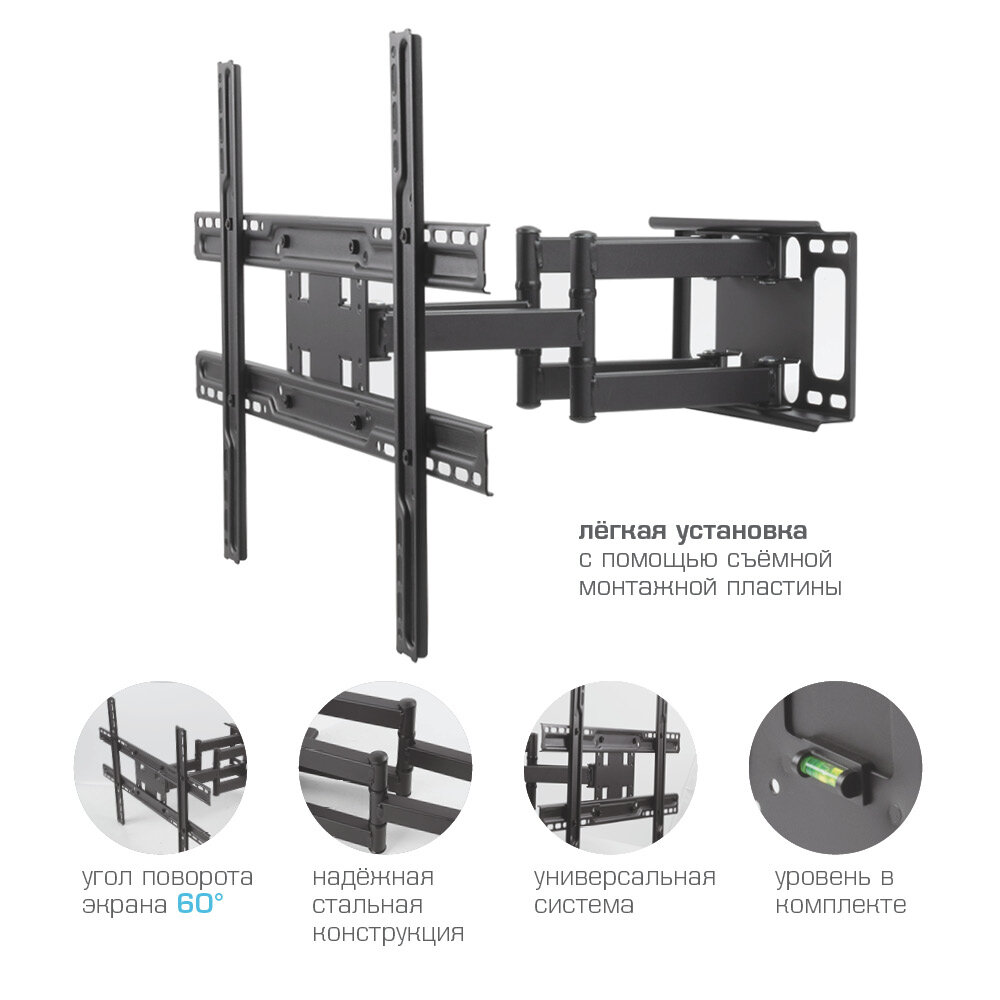 лёгкая установка
с помощью съёмной
монтажной пластины

угол поворота
экрана 60°

надёжная
стальная
конструкция

универсальная
система

уровень в
комплекте