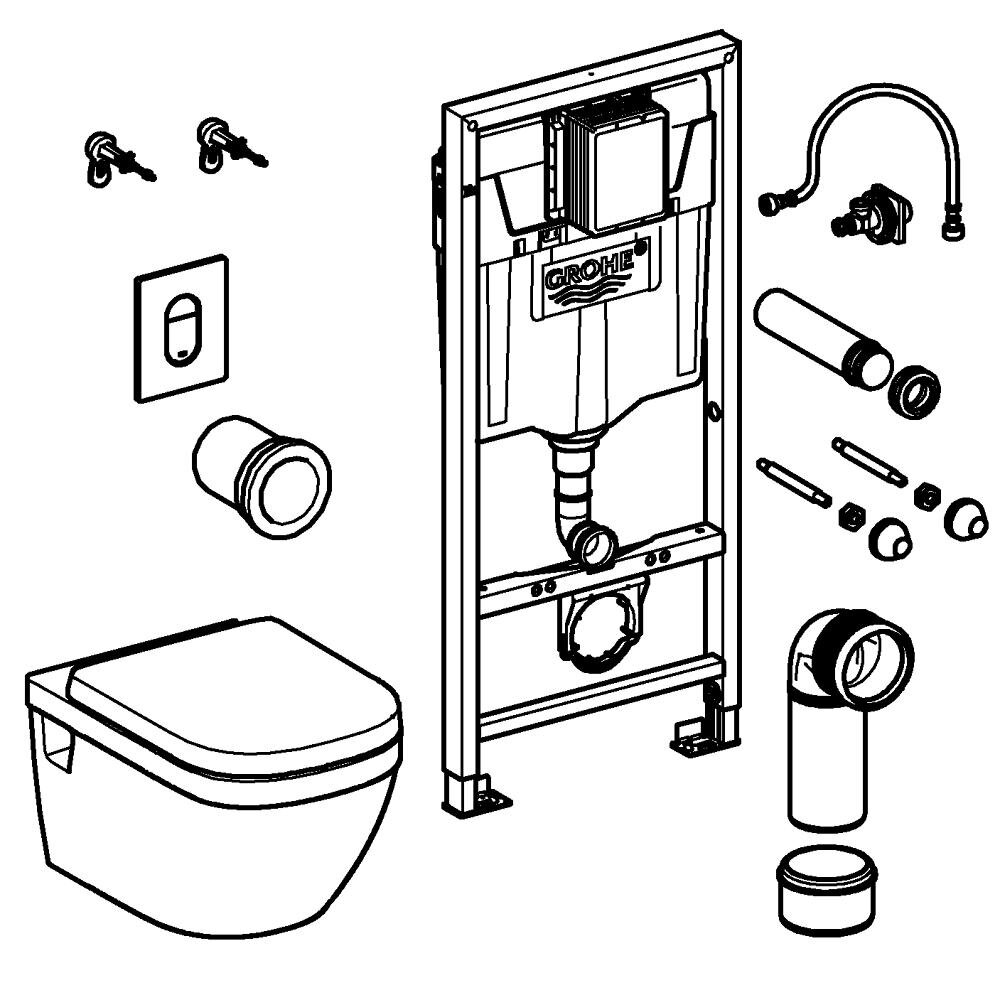 GROHE