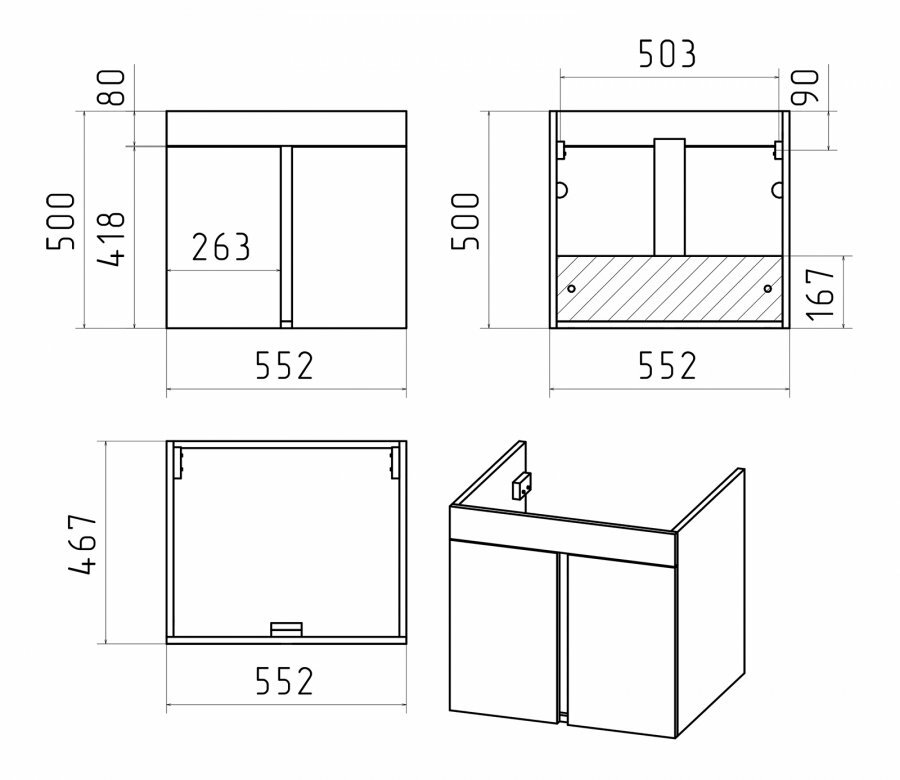 80
500
418
263
552
503
90
500
167
552
467
552