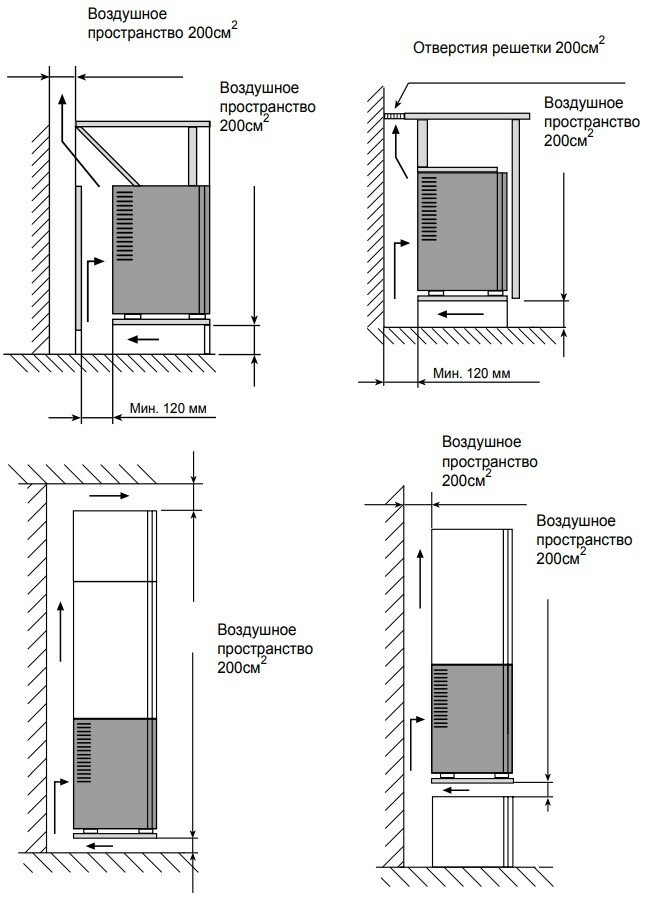 Воздушное пространство 200см$^2$

Воздушное пространство 200см$^2$

Мин. 120 мм

Отверстия решетки 200см$^2$

Воздушное пространство 200см$^2$

Мин. 120 мм

Воздушное пространство 200см$^2$

Воздушное пространство 200см$^2$

Воздушное пространство 200см$^2$