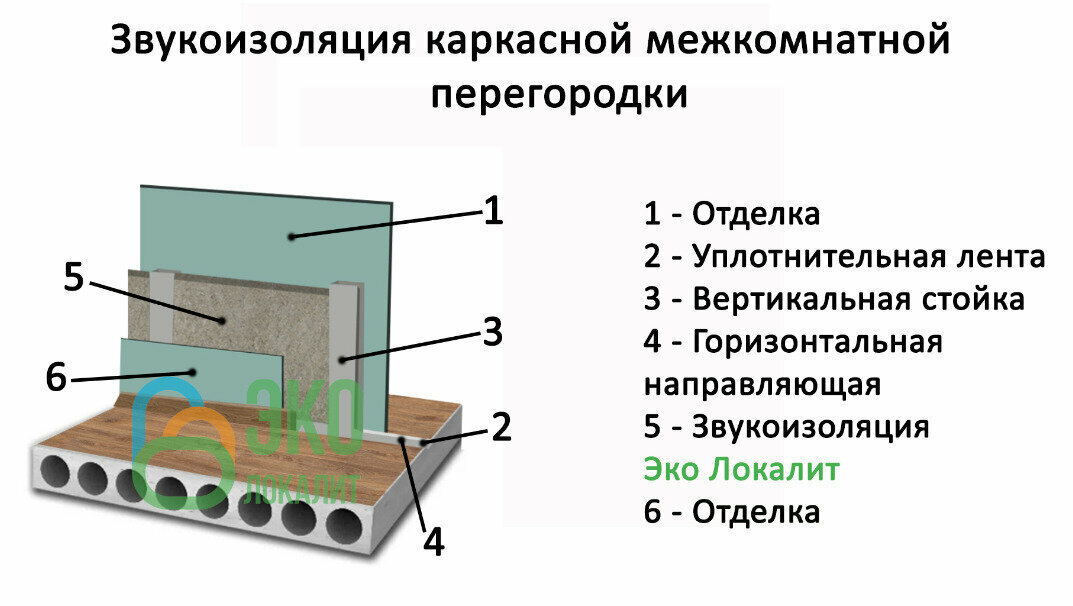 Звукоизоляция каркасной межкомнатной перегородки

1
5
3
6
2
4

ЭКО
ЛОКАЛИТ

1 - Отделка
2 - Уплотнительная лента
3 - Вертикальная стойка
4 - Горизонтальная направляющая
5 - Звукоизоляция Эко Локалит
6 - Отделка