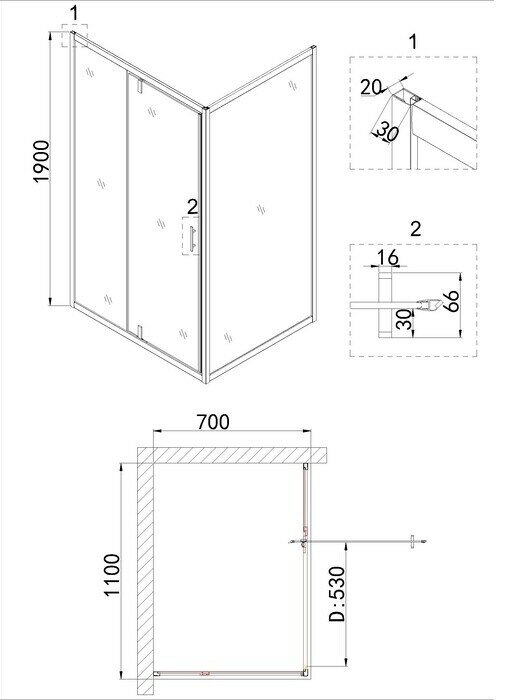 1
1900
2
1
20
30
2
16
66
30
700
1100
D:530