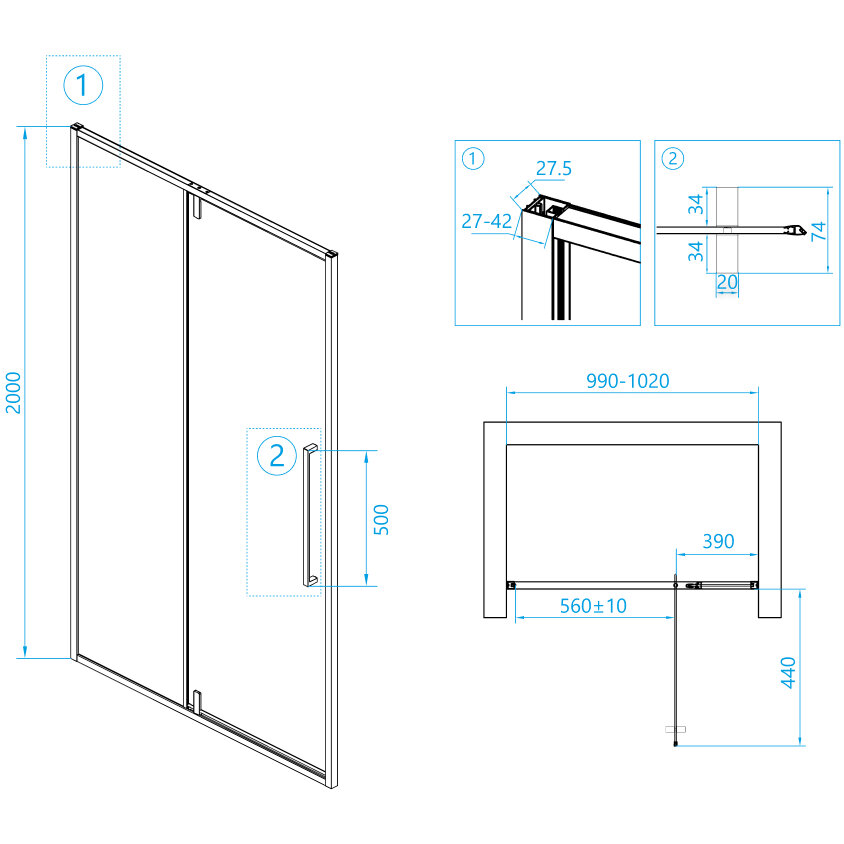 1
2000
2
500
1
27.5
27-42
2
34
34
74
20
990-1020
390
560±10
440