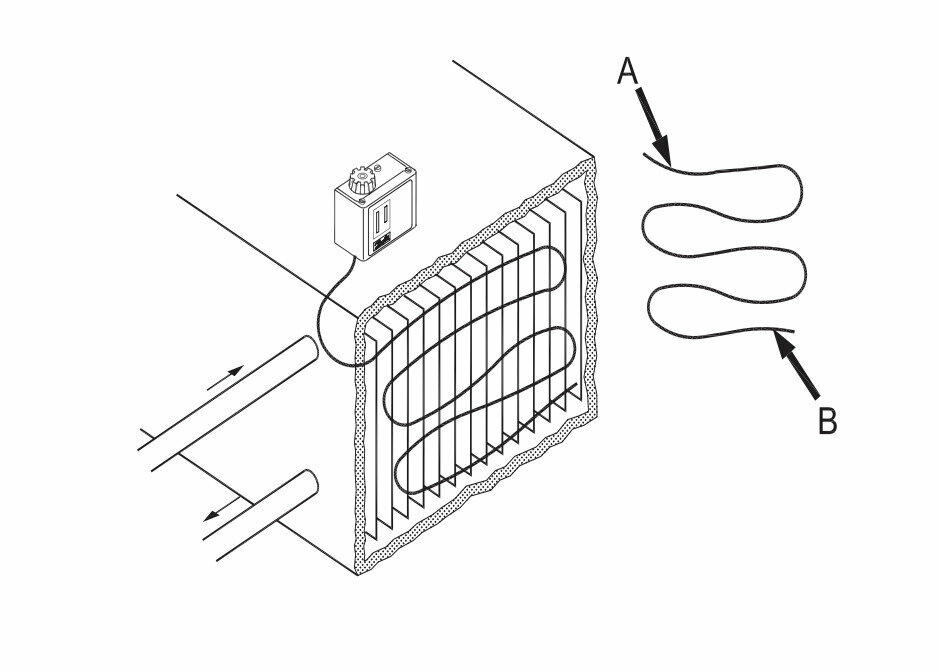 A

B