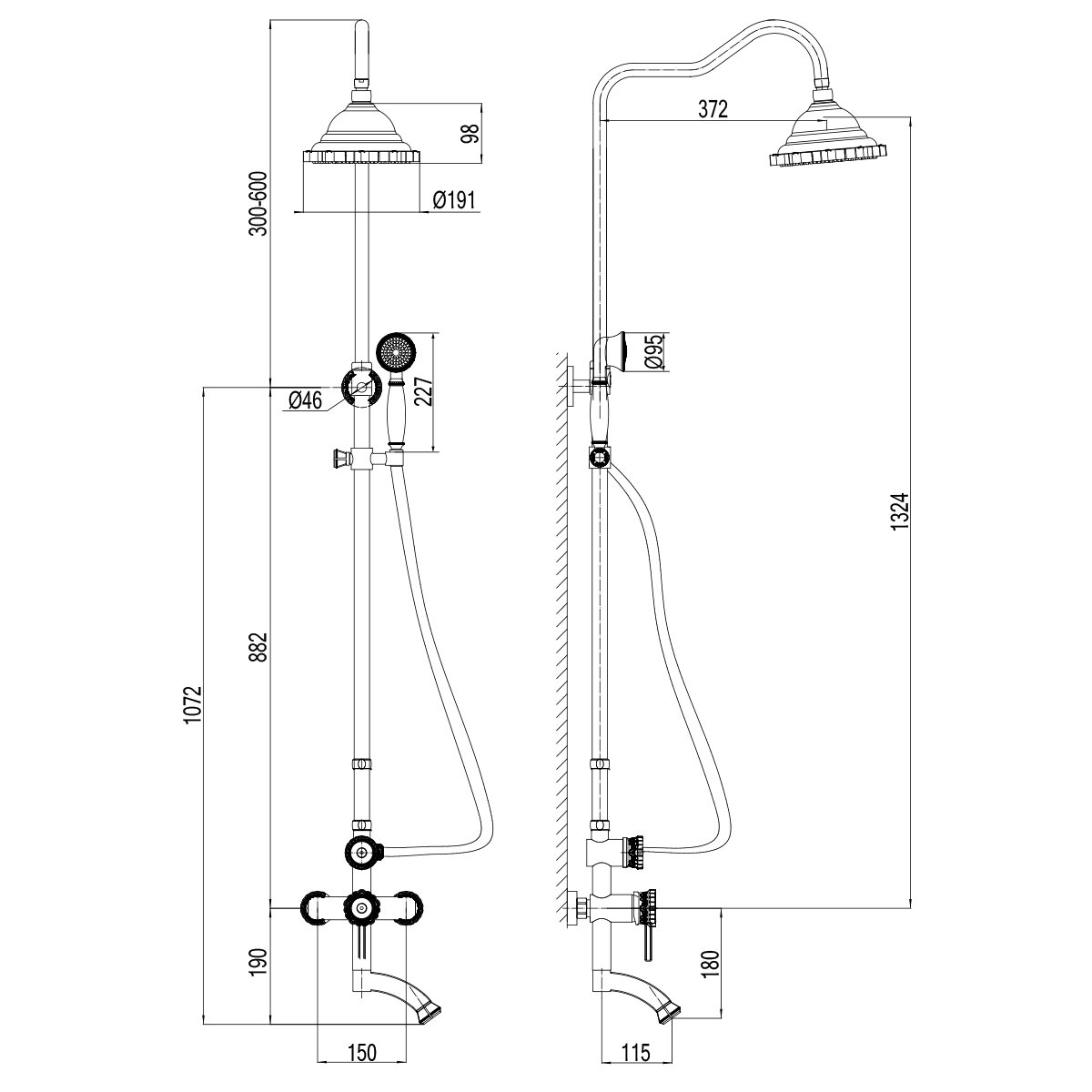 300-600
98
Ø191
Ø46
227
882
1072
190
150
372
Ø95
1324
180
115