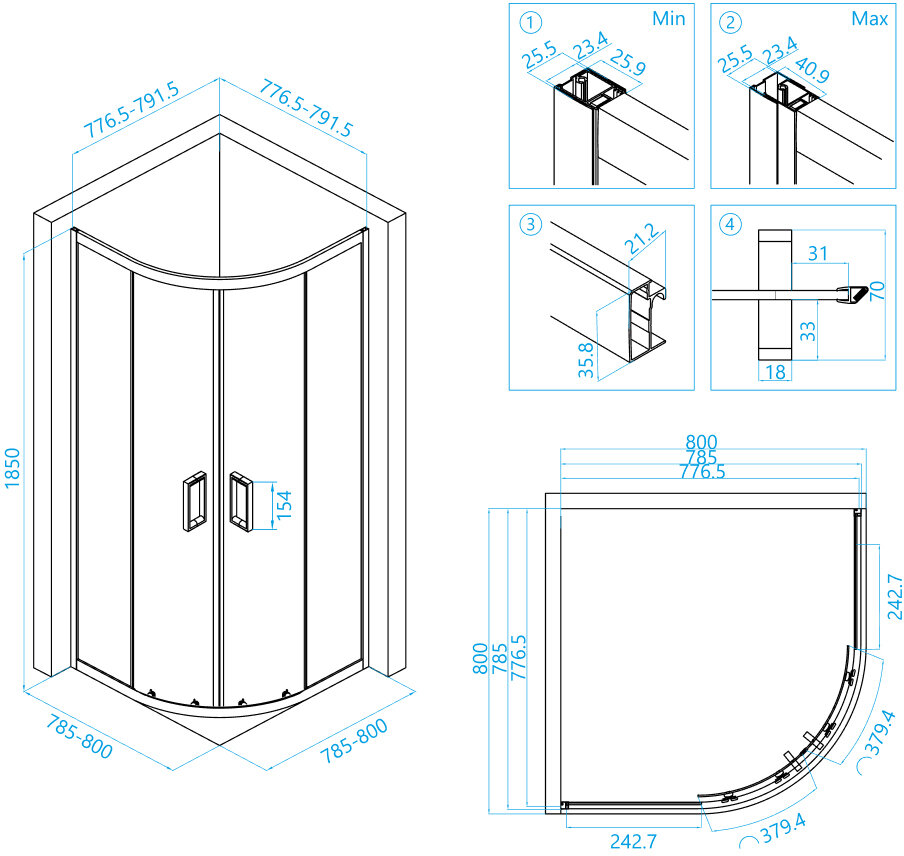 776.5-791.5
776.5-791.5
1850
154
785-800
785-800

1 Min
25.5 23.4 25.9

2 Max
25.5 23.4 40.9

3
21.2
35.8

4
31
70
33
18

800
785
776.5
800
785
776.5
242.7
379.4
242.7
379.4