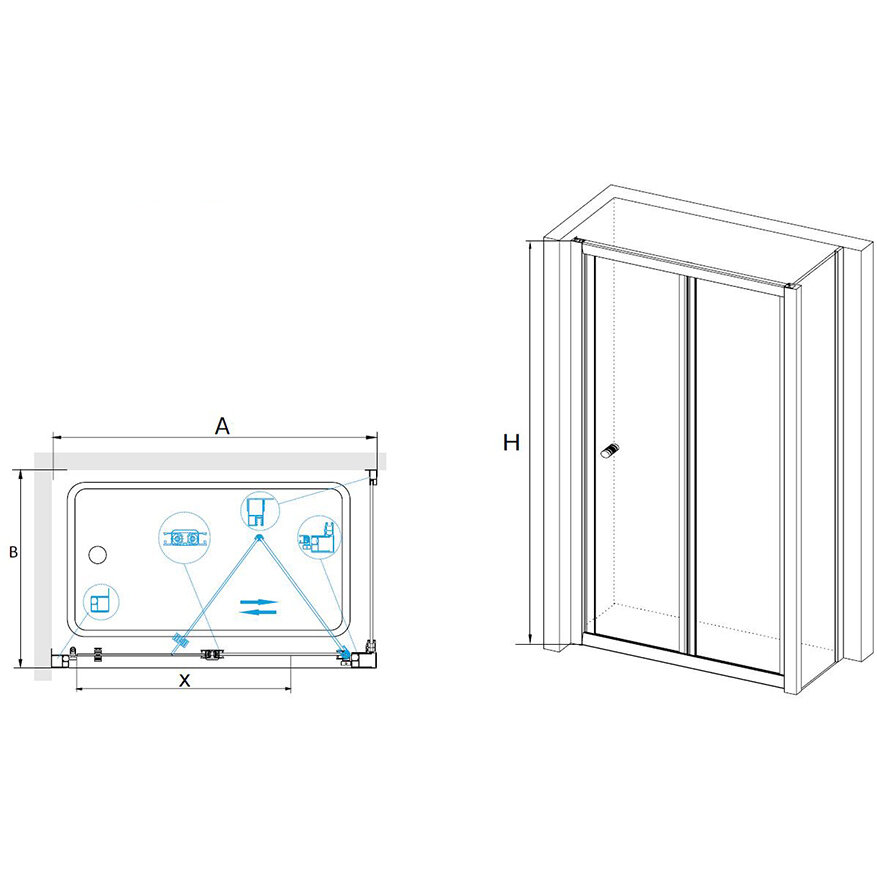 A

B

X

H