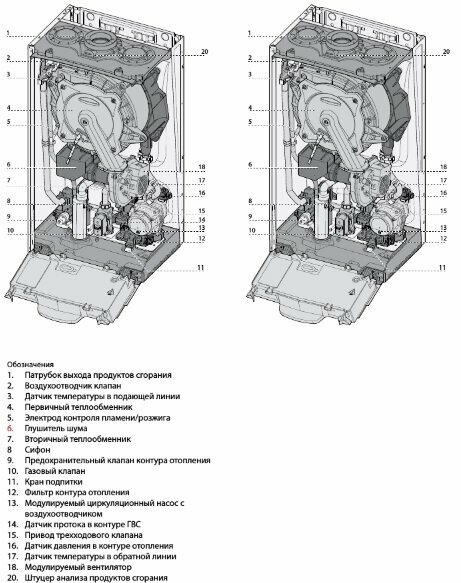 1
2
3
4
5
6
7
8
9
10
20
18
17
16
15
14
13
12
11

1
2
3
4
5
6
7
8
9
10
20
18
17
16
15
13
12
11

Обозначения
1. Патрубок выхода продуктов сгорания
2. Воздухоотводчик клапан
3. Датчик температуры в подающей линии
4. Первичный теплообменник
5. Электрод контроля пламени/розжига
6. Глушитель шума
7. Вторичный теплообменник
8 Сифон
9. Предохранительный клапан контура отопления
10. Газовый клапан
11. Кран подпитки
12. Фильтр контура отопления
13. Модулируемый циркуляционный насос с воздухоотводчиком
14. Датчик протока в контуре ГВС
15. Привод трехходового клапана
16. Датчик давления в контуре отопления
17. Датчик температуры в обратной линии
18. Модулируемый вентилятор
20. Штуцер анализа продуктов сгорания