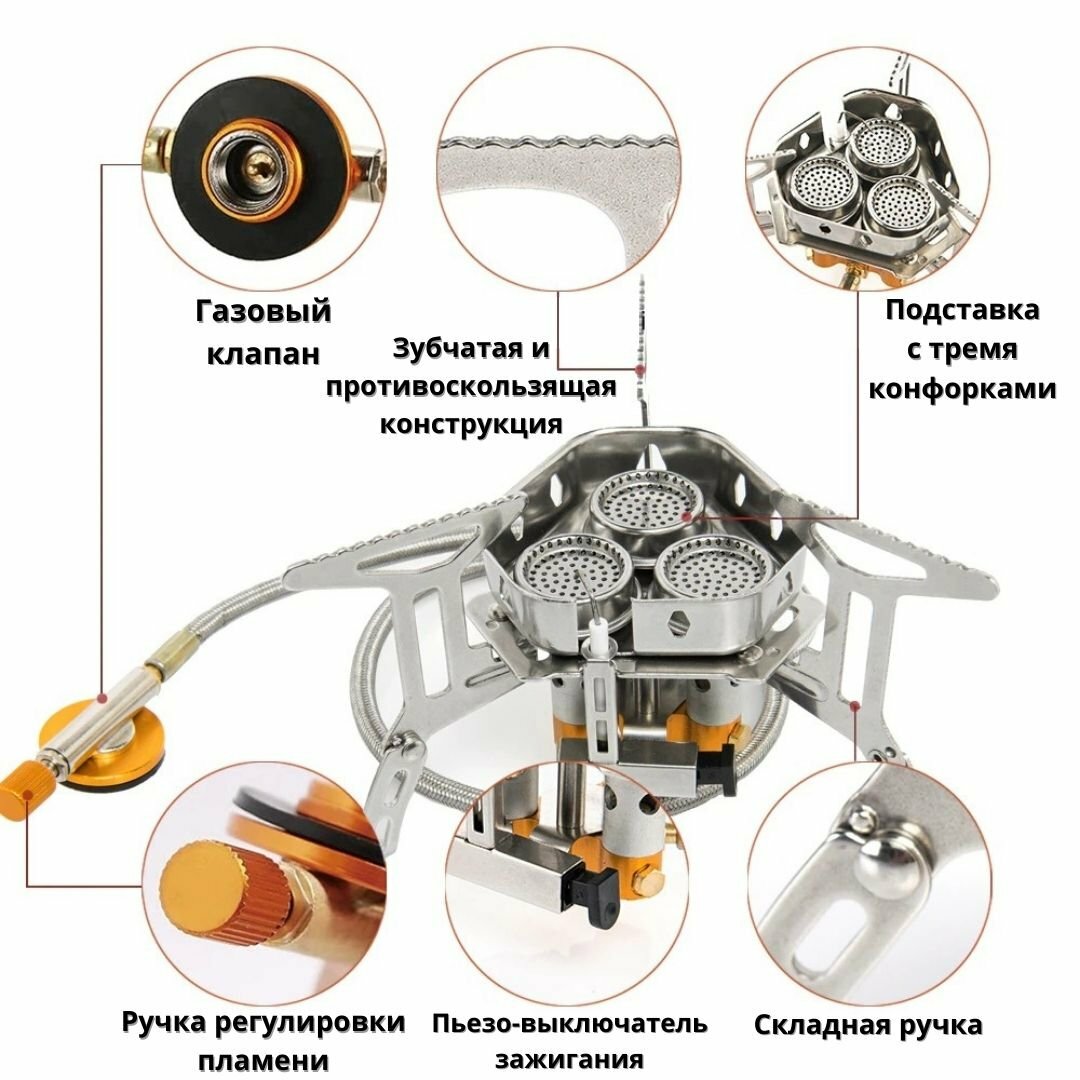 Газовый клапан

Зубчатая и противоскользящая конструкция

Подставка с тремя конфорками

Ручка регулировки пламени

Пьезо-выключатель зажигания

Складная ручка