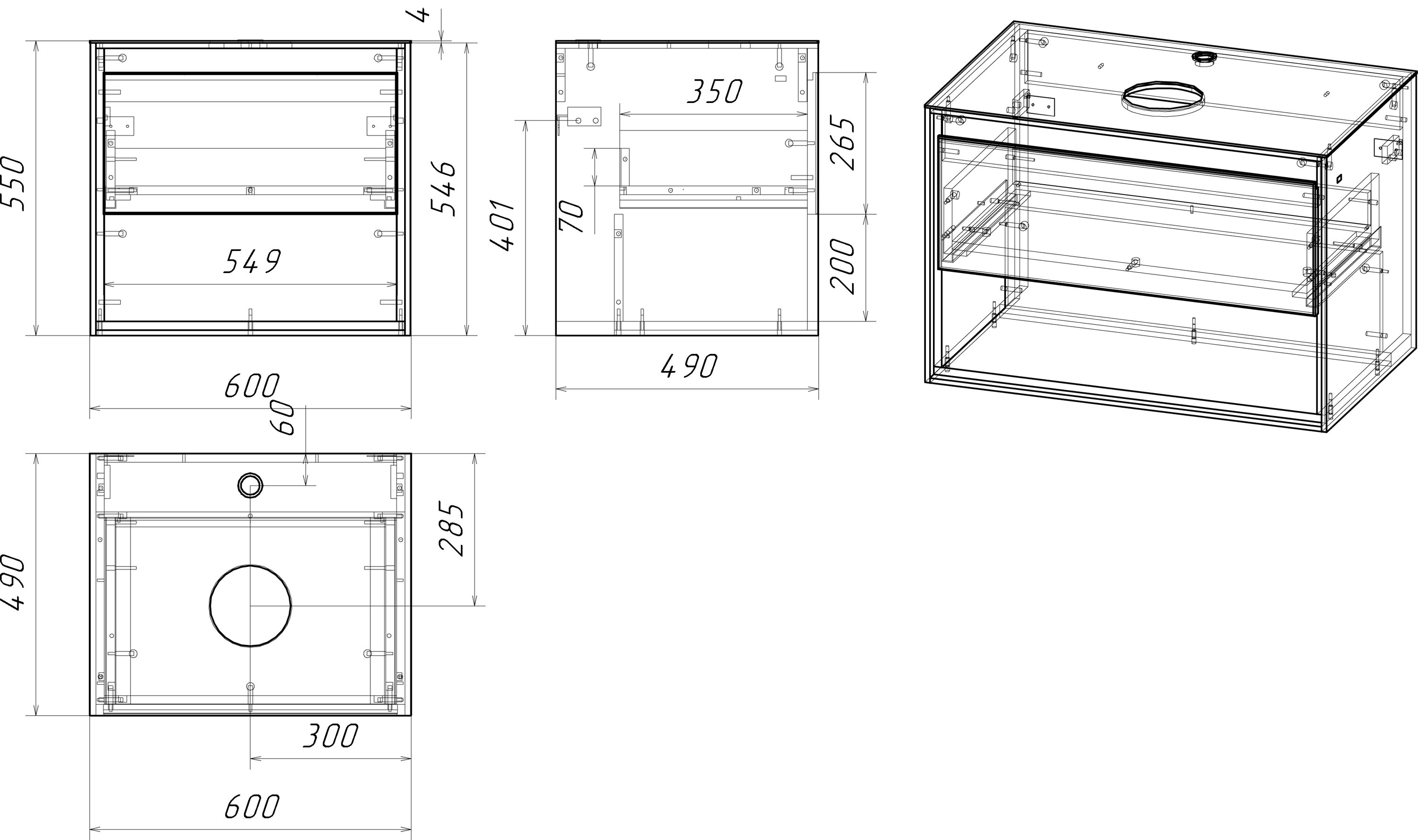 4
550
546
549
600
350
265
401
70
200
490
60
285
490
300
600