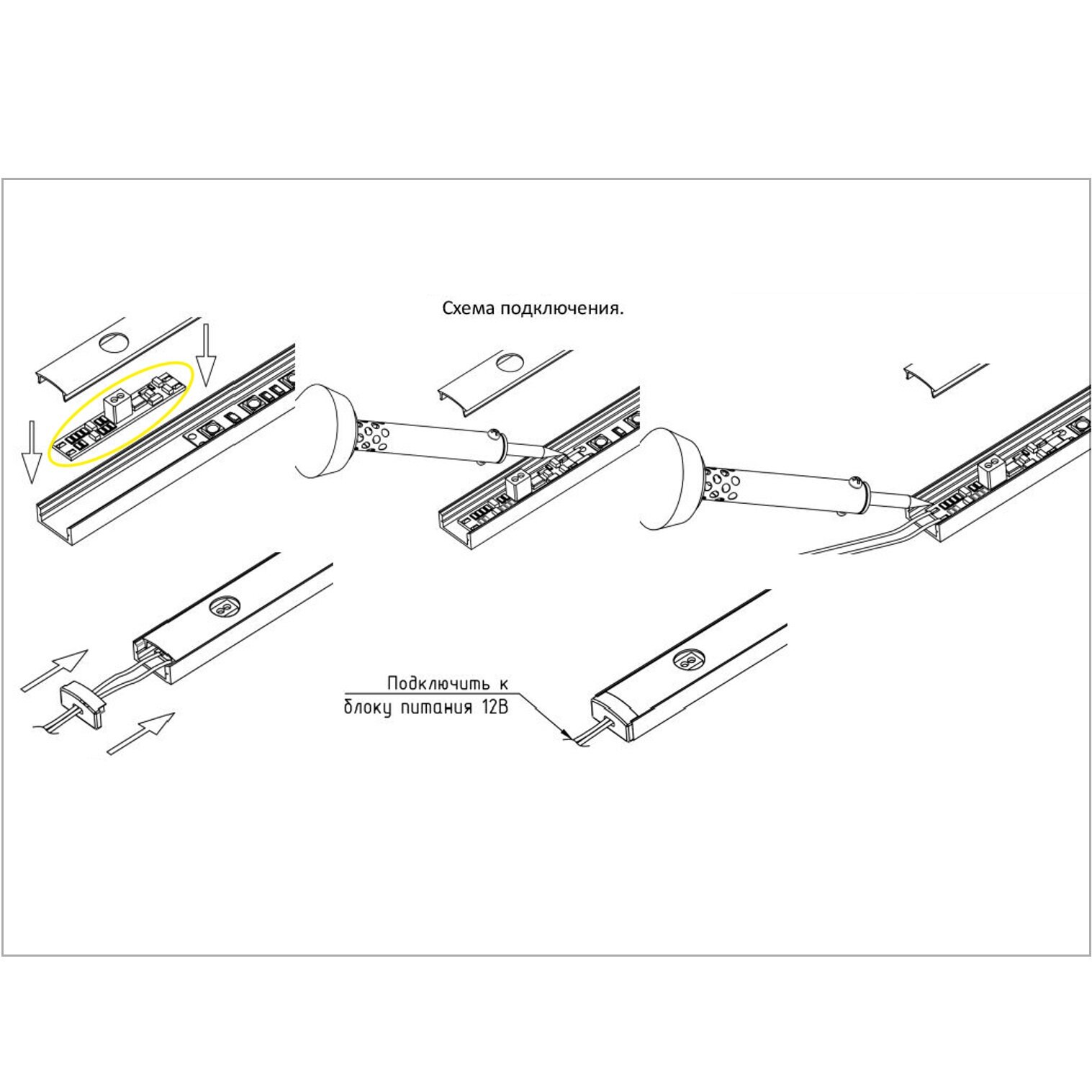 Схема подключения.

Подключить к
блоку питания 12В