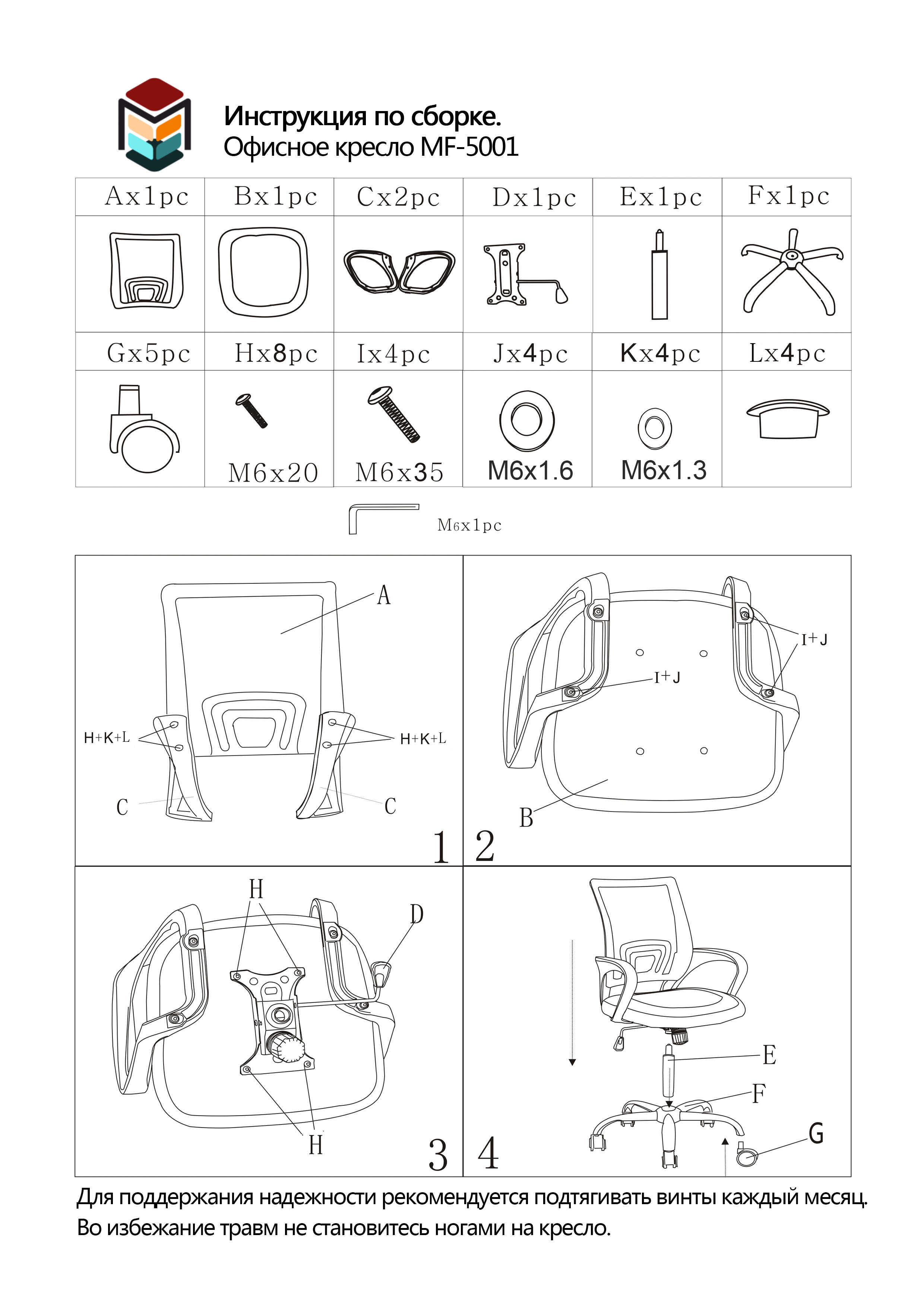 Инструкция по сборке.
Офисное кресло MF-5001

| Ax1pc | Bx1pc | Cx2pc | Dx1pc | Ex1pc | Fx1pc |
|---|---|---|---|---|---|
| | | | | | |
| Gx5pc | Hx8pc | Ix4pc | Jx4pc | Kx4pc | Lx4pc |
| | M6x20 | M6x35 | M6x1.6 | M6x1.3 | |

M6x1pc

A
H+K+L
H+K+L
C
C
1

I+J
I+J
B
2

H
D
H
3

E
F
G
4

Для поддержания надежности рекомендуется подтягивать винты каждый месяц.
Во избежание травм не становитесь ногами на кресло.