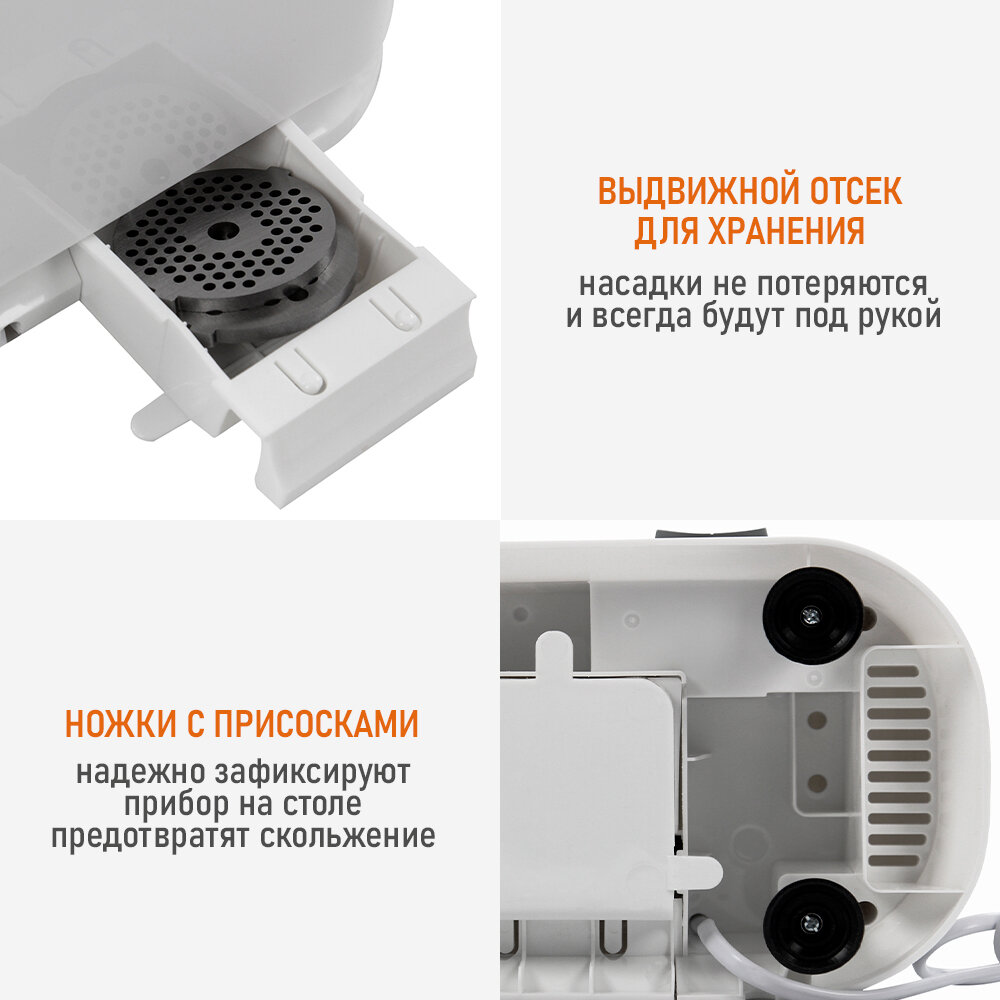 ВЫДВИЖНОЙ ОТСЕК ДЛЯ ХРАНЕНИЯ

насадки не потеряются и всегда будут под рукой

НОЖКИ С ПРИСОСКАМИ

надежно зафиксируют прибор на столе предотвратят скольжение