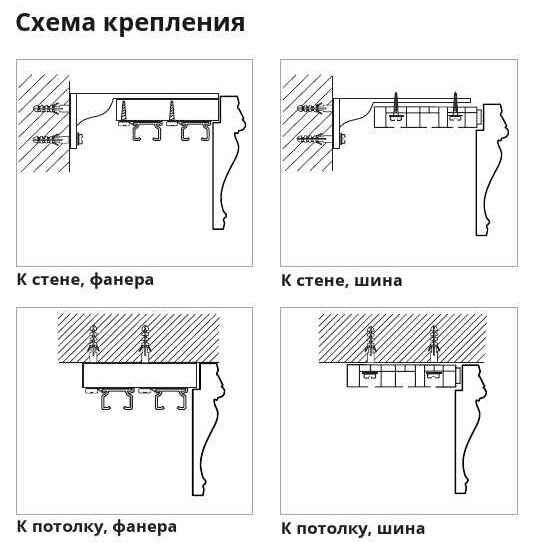 Схема крепления

К стене, фанера

К стене, шина

К потолку, фанера

К потолку, шина