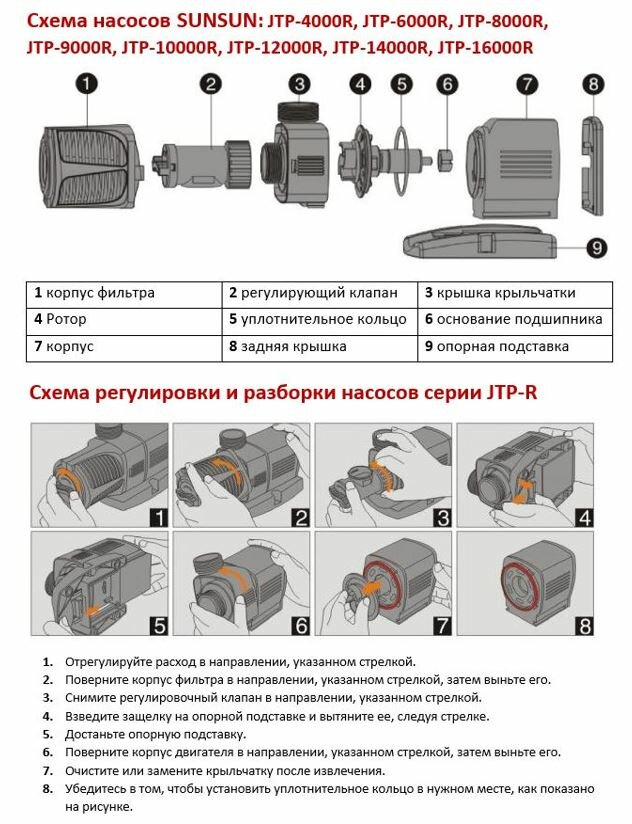 Схема насосов SUNSUN: JTP-4000R, JTP-6000R, JTP-8000R, JTP-9000R, JTP-10000R, JTP-12000R, JTP-14000R, JTP-16000R

1 2 3 4 5 6 7 8 9

| 1 корпус фильтра | 2 регулирующий клапан | 3 крышка крыльчатки |
|---|---|---|
| 4 Ротор | 5 уплотнительное кольцо | 6 основание подшипника |
| 7 корпус | 8 задняя крышка | 9 опорная подставка |

Схема регулировки и разборки насосов серии JTP-R

1 2 3 4 5 6 7 8

1. Отрегулируйте расход в направлении, указанном стрелкой.
2. Поверните корпус фильтра в направлении, указанном стрелкой, затем выньте его.
3. Снимите регулировочный клапан в направлении, указанном стрелкой.
4. Взведите защелку на опорной подставке и вытяните ее, следуя стрелке.
5. Достаньте опорную подставку.
6. Поверните корпус двигателя в направлении, указанном стрелкой, затем выньте его.
7. Очистите или замените крыльчатку после извлечения.
8. Убедитесь в том, чтобы установить уплотнительное кольцо в нужном месте, как показано на рисунке.