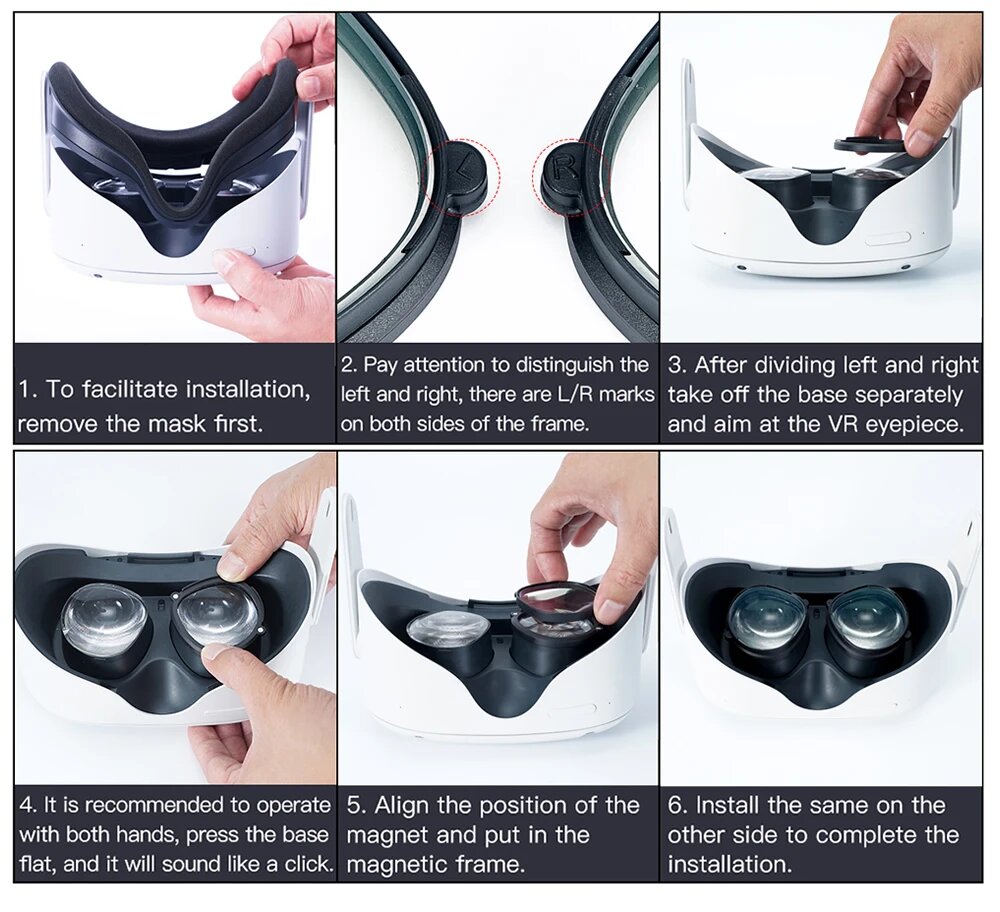 L

R

1. To facilitate installation, remove the mask first.

2. Pay attention to distinguish the left and right, there are L/R marks on both sides of the frame.

3. After dividing left and right take off the base separately and aim at the VR eyepiece.

4. It is recommended to operate with both hands, press the base flat, and it will sound like a click.

5. Align the position of the magnet and put in the magnetic frame.

6. Install the same on the other side to complete the installation.