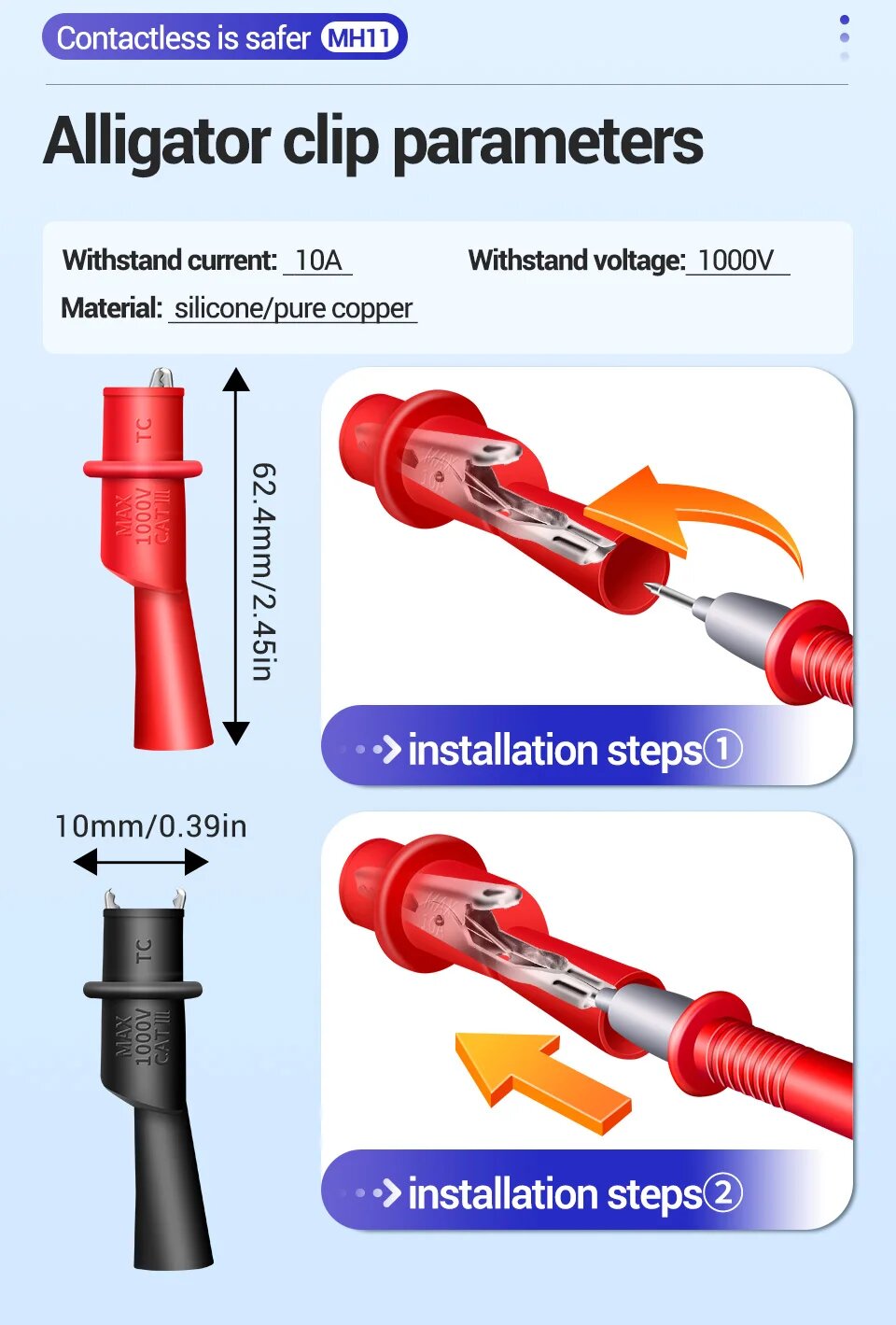 Contactless is safer MH11

Alligator clip parameters

Withstand current: 10A

Withstand voltage: 1000V

Material: silicone/pure copper

TC

MAX 1000V CAT III

62.4mm/2.45in

installation steps①

10mm/0.39in

TC

MAX 1000V CAT III

installation steps②