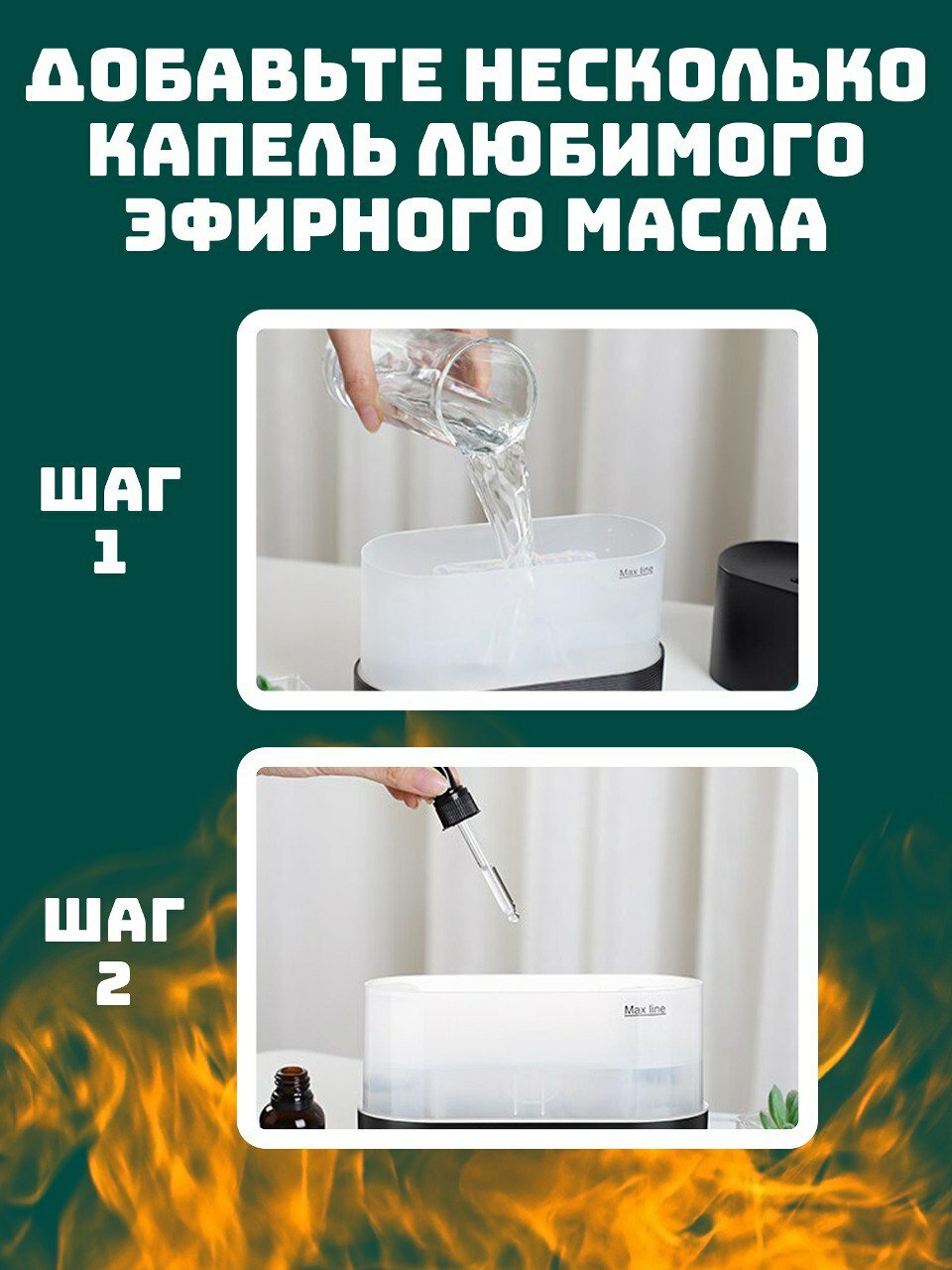 ДОБАВЬТЕ НЕСКОЛЬКО КАПЕЛЬ ЛЮБИМОГО ЭФИРНОГО МАСЛА

ШАГ 1

Max line

ШАГ 2

Max line