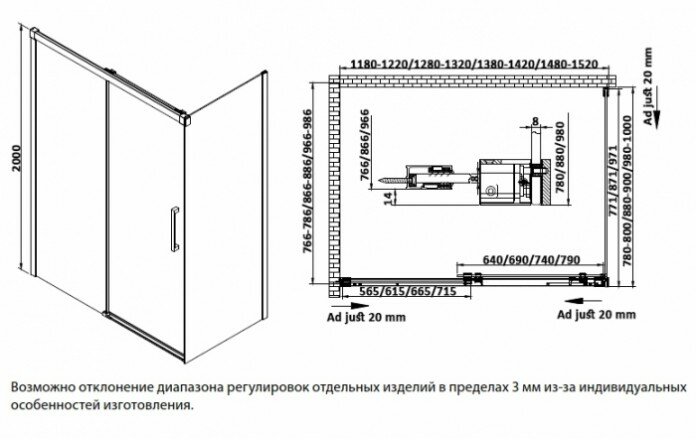 2000

1180-1220/1280-1320/1380-1420/1480-1520

Ad just 20 mm

766-786/866-886/966-986

766/866/966

8

780/880/980

14

771/871/971

780-800/880-900/980-1000

640/690/740/790

565/615/665/715

Ad just 20 mm

Ad just 20 mm

Возможно отклонение диапазона регулировок отдельных изделий в пределах 3 мм из-за индивидуальных особенностей изготовления.